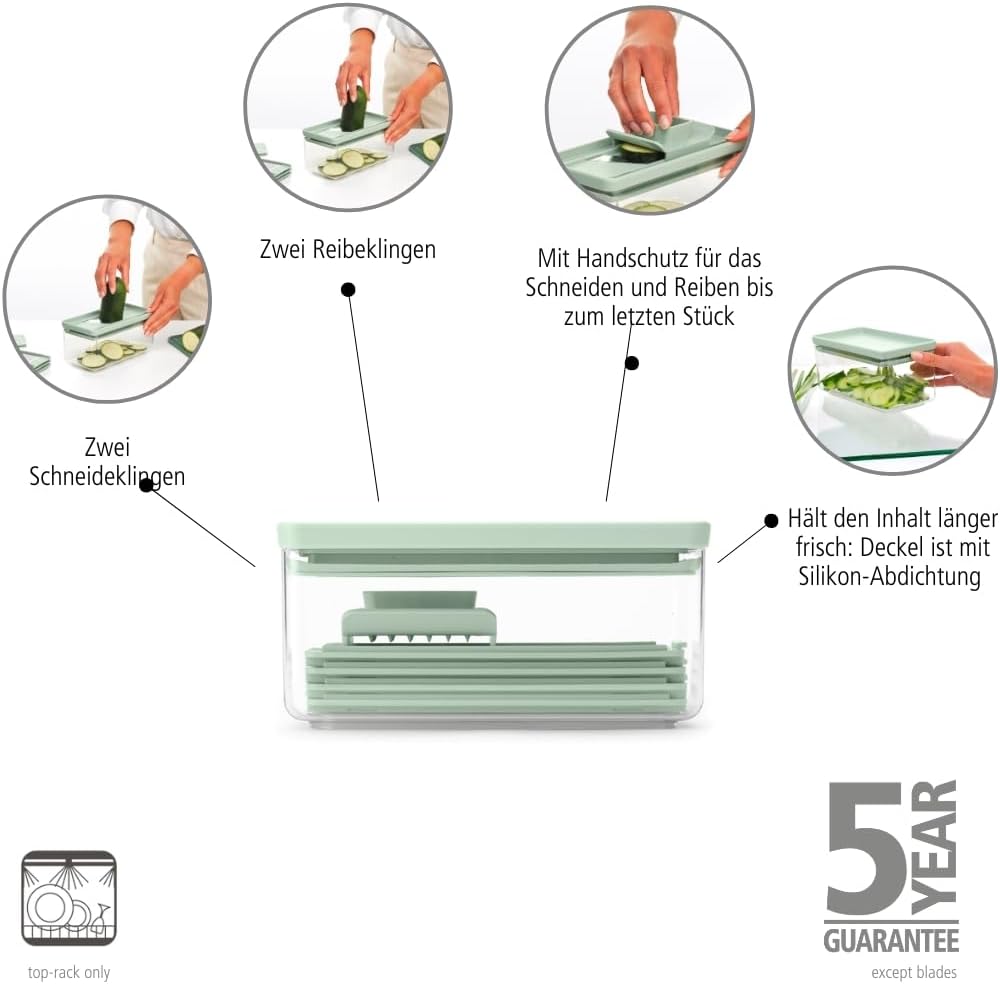 Zwei Reibeklingen

Mit Handschutz für das Schneiden und Reiben bis zum letzten Stück

Zwei Schneideklingen

Hält den Inhalt länger frisch: Deckel ist mit Silikon-Abdichtung

top-rack only

5 YEAR GUARANTEE

except blades