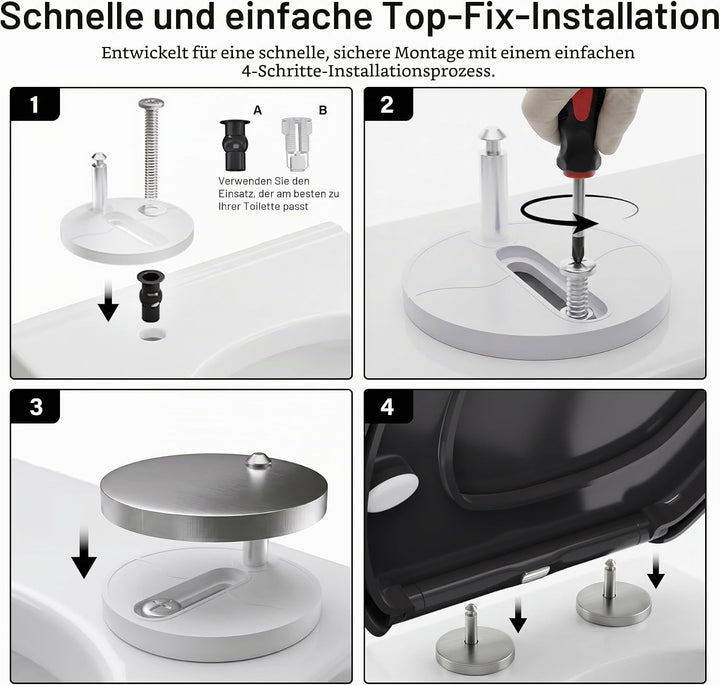 Schnelle und einfache Top-Fix-Installation

Entwickelt für eine schnelle, sichere Montage mit einem einfachen 4-Schritte-Installationsprozess.

1

A B

Verwenden Sie den Einsatz, der am besten zu Ihrer Toilette passt

2

3

4