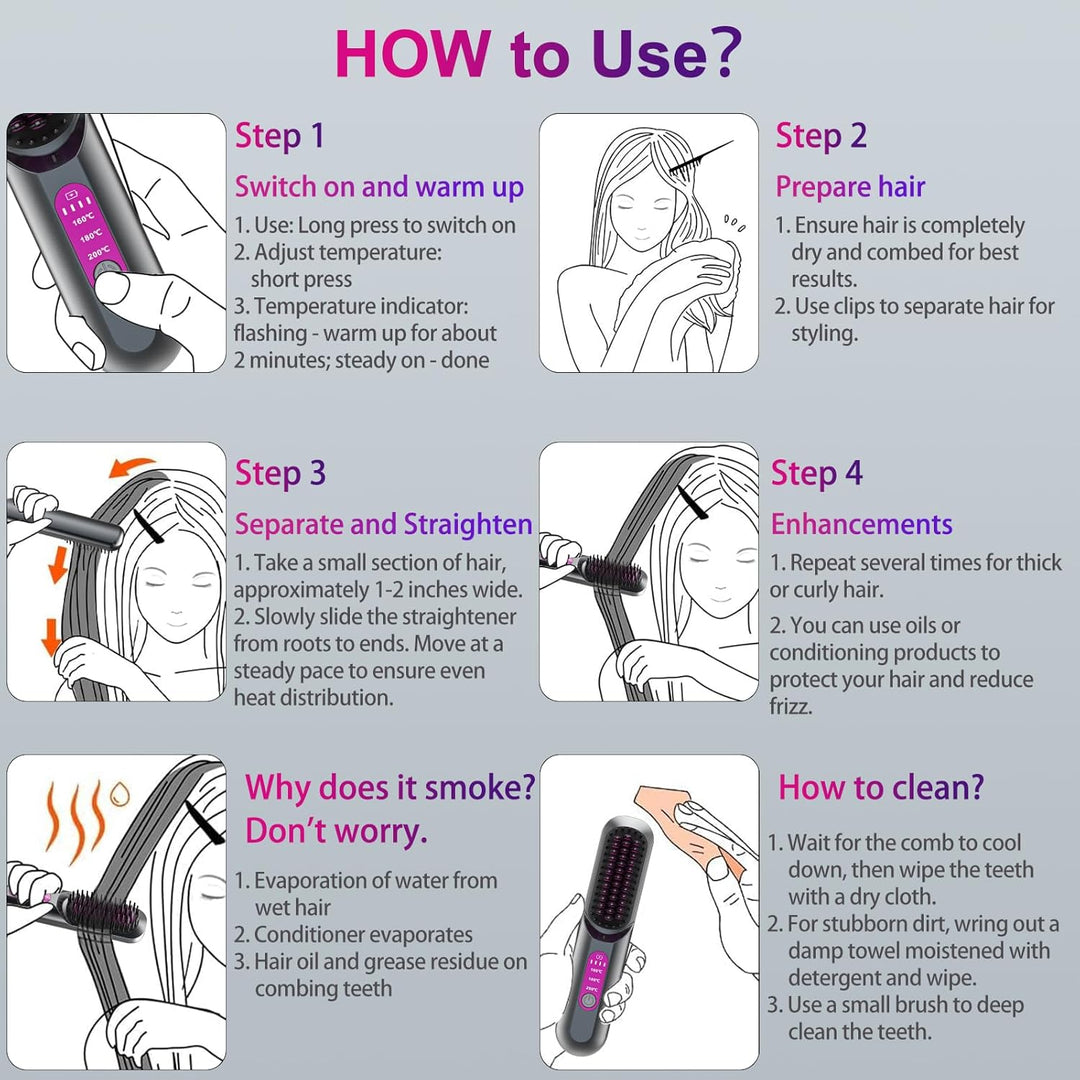 HOW to Use?

160℃
180℃
200℃

Step 1
Switch on and warm up
1. Use: Long press to switch on
2. Adjust temperature: short press
3. Temperature indicator: flashing - warm up for about 2 minutes; steady on - done

Step 2
Prepare hair
1. Ensure hair is completely dry and combed for best results.
2. Use clips to separate hair for styling.

Step 3
Separate and Straighten
1. Take a small section of hair, approximately 1-2 inches wide.
2. Slowly slide the straightener from roots to ends. Move at a steady pace to ensure even heat distribution.

Step 4
Enhancements
1. Repeat several times for thick or curly hair.
2. You can use oils or conditioning products to protect your hair and reduce frizz.

Why does it smoke?
Don't worry.
1. Evaporation of water from wet hair
2. Conditioner evaporates
3. Hair oil and grease residue on combing teeth

How to clean?
1. Wait for the comb to cool down, then wipe the teeth with a dry cloth.
2. For stubborn dirt, wring out a damp towel moistened with detergent and wipe.
3. Use a small brush to deep clean the teeth.

160℃
180℃
200℃