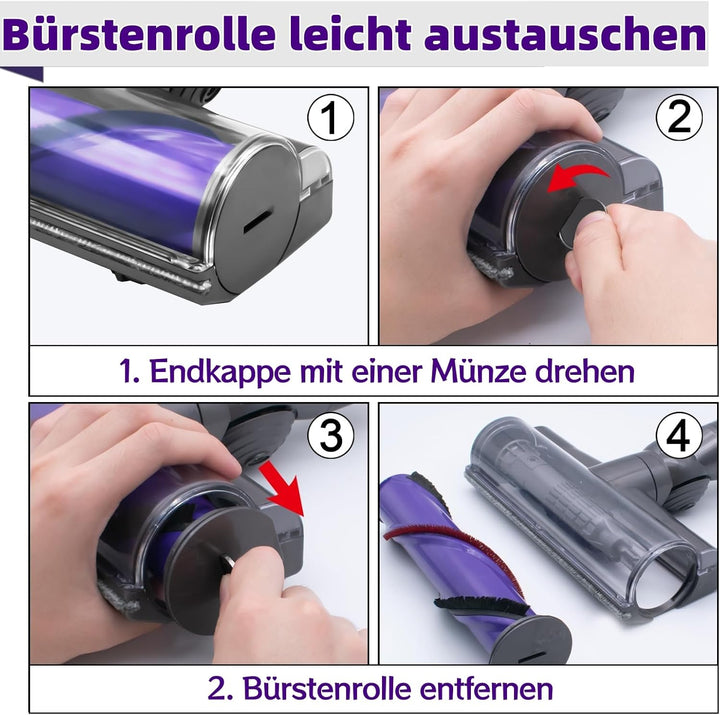 Bürstenrolle leicht austauschen

1

2

1. Endkappe mit einer Münze drehen

3

4

2. Bürstenrolle entfernen