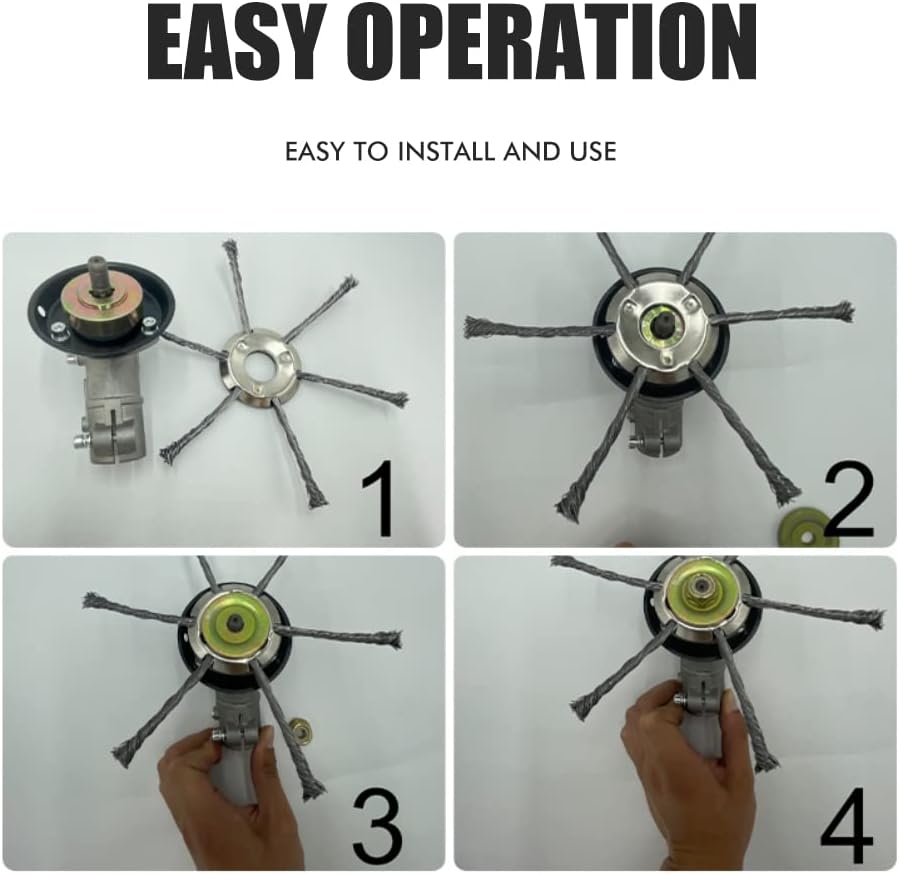 EASY OPERATION

EASY TO INSTALL AND USE

1

2

3

4