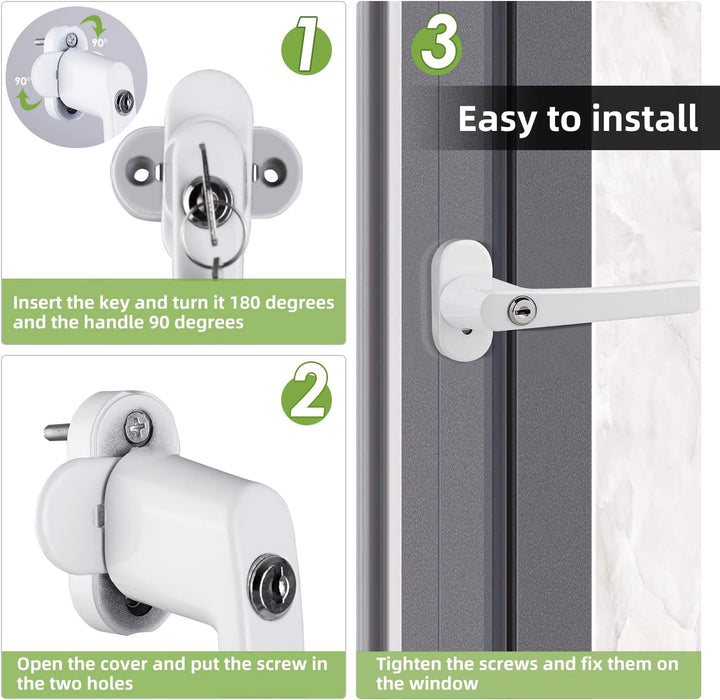 90°

90°

1

Insert the key and turn it 180 degrees and the handle 90 degrees

2

Open the cover and put the screw in the two holes

3

Easy to install

Tighten the screws and fix them on the window