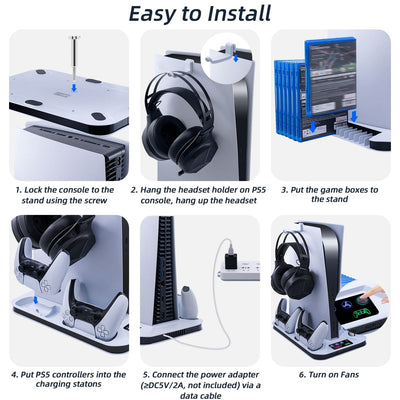 Easy to Install

1. Lock the console to the stand using the screw

2. Hang the headset holder on PS5 console, hang up the headset

3. Put the game boxes to the stand

4. Put PS5 controllers into the charging statons

5. Connect the power adapter (≥DC5V/2A, not included) via a data cable

6. Turn on Fans