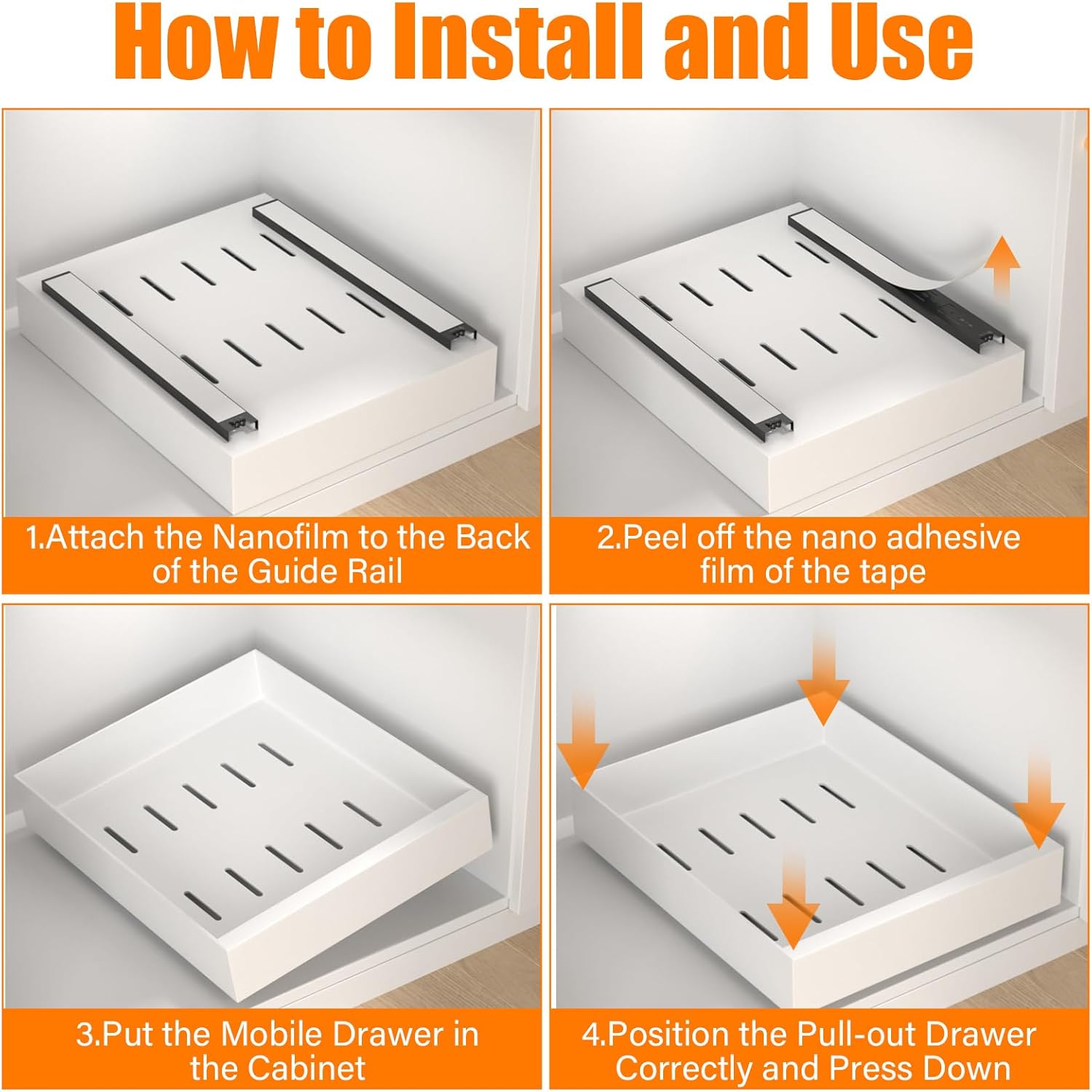 How to Install and Use

1.Attach the Nanofilm to the Back of the Guide Rail

2.Peel off the nano adhesive film of the tape

3.Put the Mobile Drawer in the Cabinet

4.Position the Pull-out Drawer Correctly and Press Down