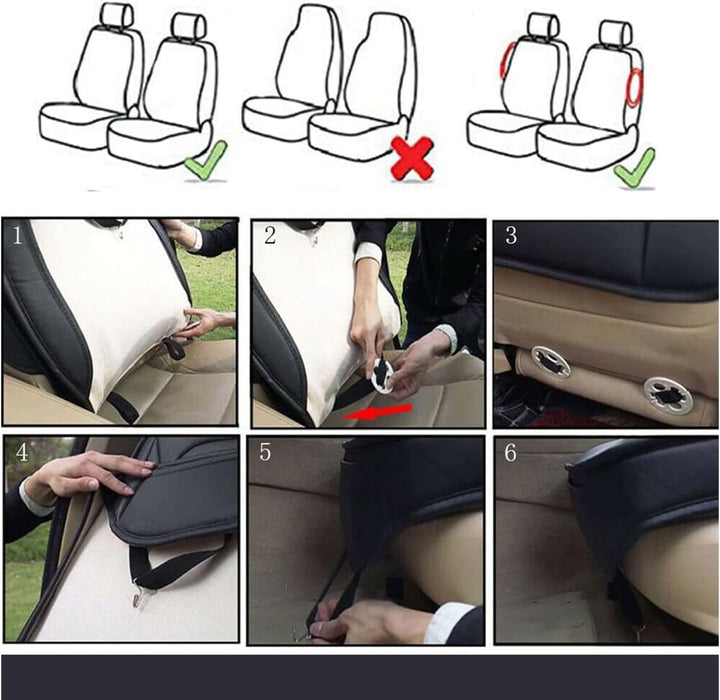 1

2

3

4

5

6