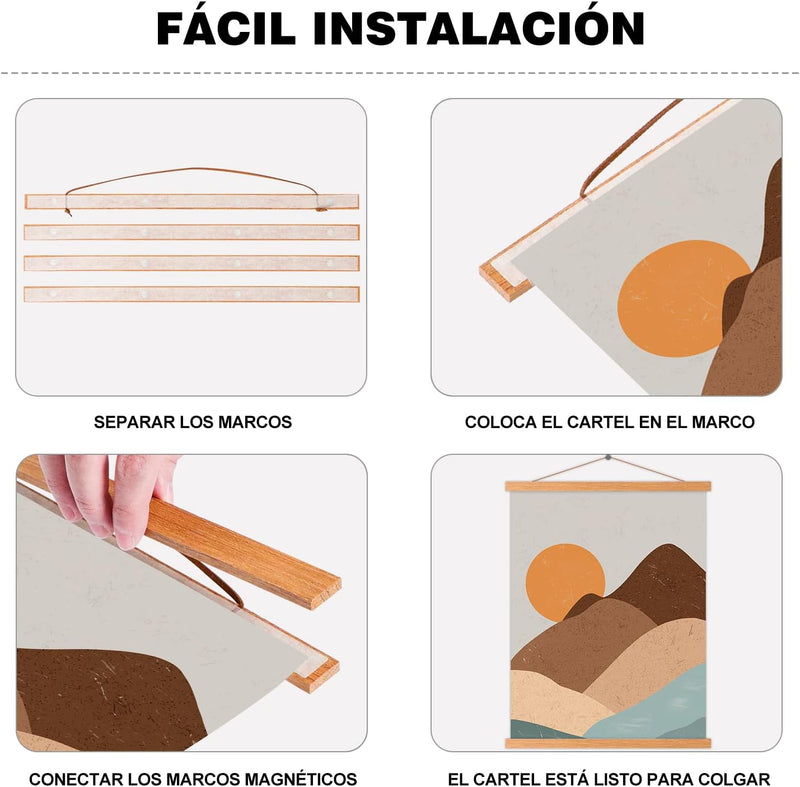 FÁCIL INSTALACIÓN

SEPARAR LOS MARCOS

COLOCA EL CARTEL EN EL MARCO

CONECTAR LOS MARCOS MAGNÉTICOS

EL CARTEL ESTÁ LISTO PARA COLGAR