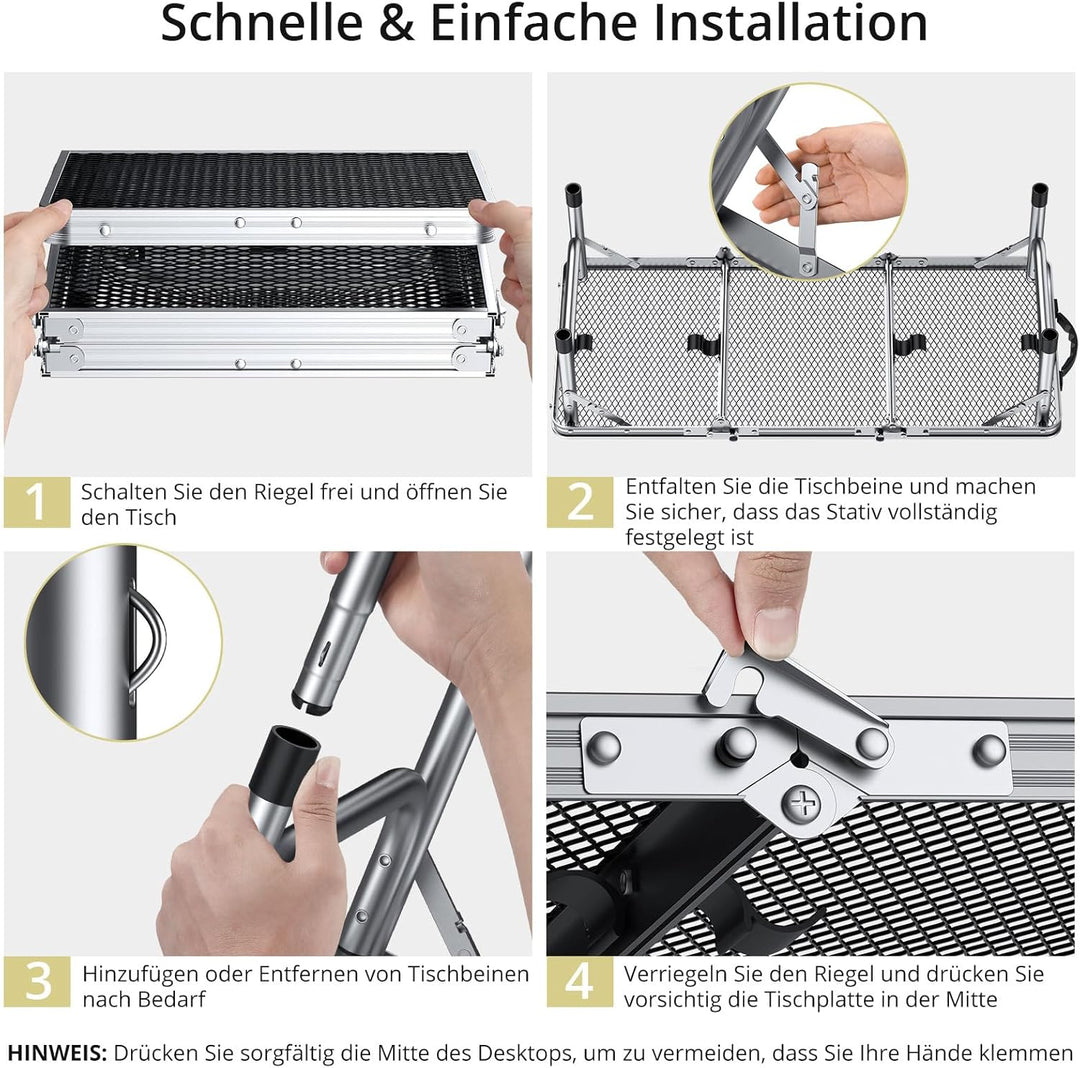 Schnelle & Einfache Installation

1 Schalten Sie den Riegel frei und öffnen Sie den Tisch

2 Entfalten Sie die Tischbeine und machen Sie sicher, dass das Stativ vollständig festgelegt ist

3 Hinzufügen oder Entfernen von Tischbeinen nach Bedarf

4 Verriegeln Sie den Riegel und drücken Sie vorsichtig die Tischplatte in der Mitte

HINWEIS: Drücken Sie sorgfältig die Mitte des Desktops, um zu vermeiden, dass Sie Ihre Hände klemmen