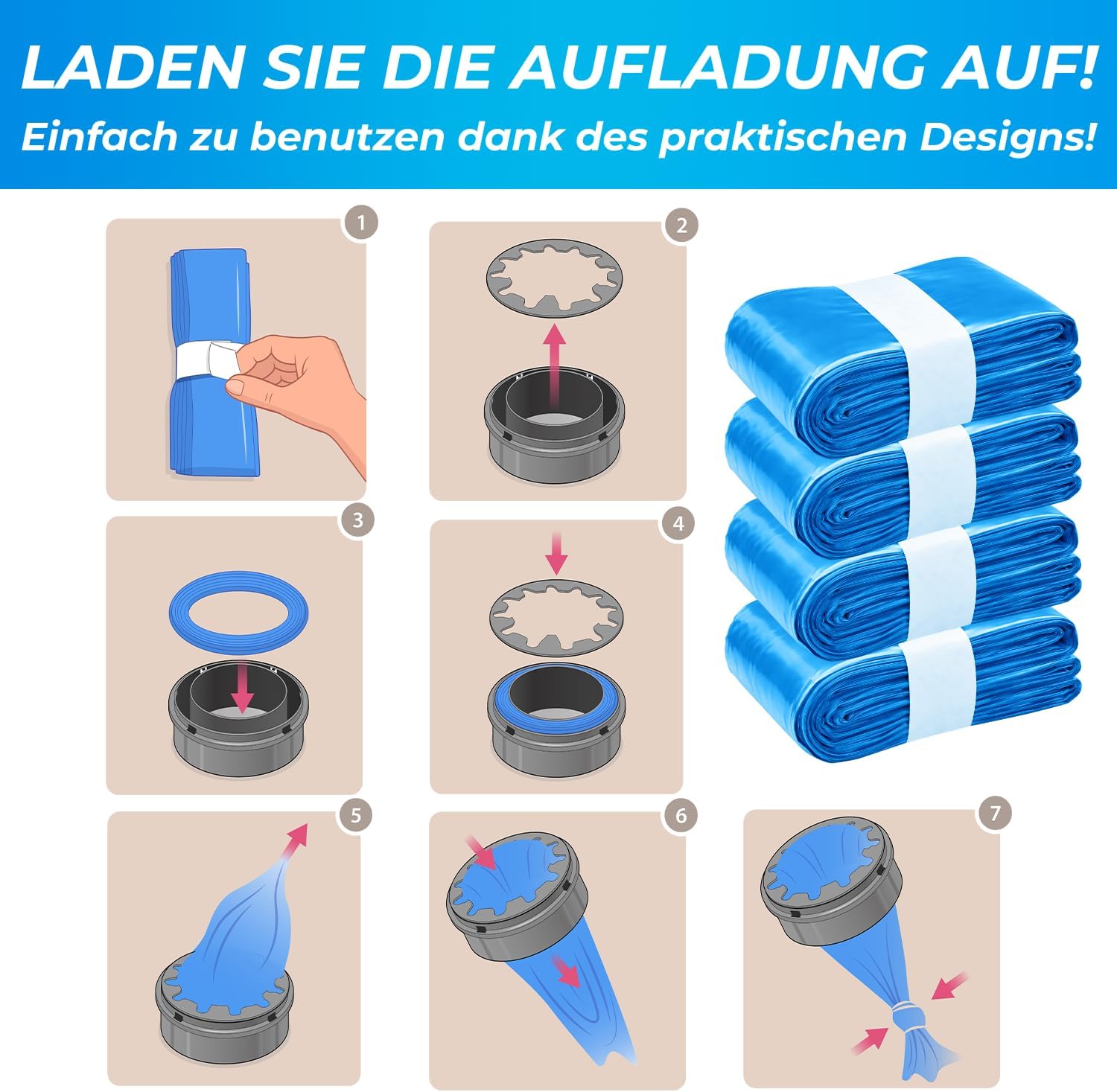 LADEN SIE DIE AUFLADUNG AUF!
Einfach zu benutzen dank des praktischen Designs!

1

2

3

4

5

6

7