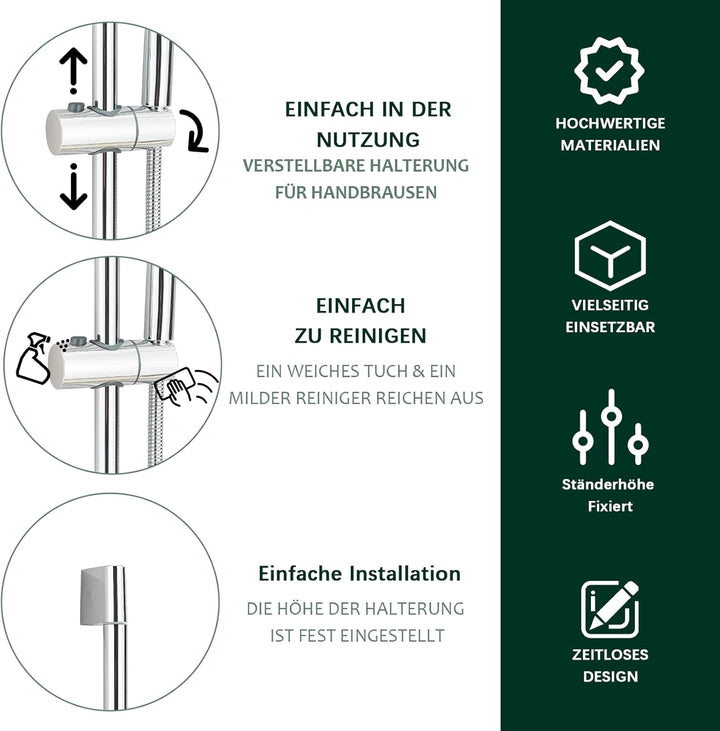 EINFACH IN DER NUTZUNG
VERSTELLBARE HALTERUNG FÜR HANDBRAUSEN

EINFACH ZU REINIGEN
EIN WEICHES TUCH & EIN MILDER REINIGER REICHEN AUS

Einfache Installation
DIE HÖHE DER HALTERUNG IST FEST EINGESTELLT

HOCHWERTIGE MATERIALIEN

VIELSEITIG EINSETZBAR

Ständerhöhe Fixiert

ZEITLOSES DESIGN