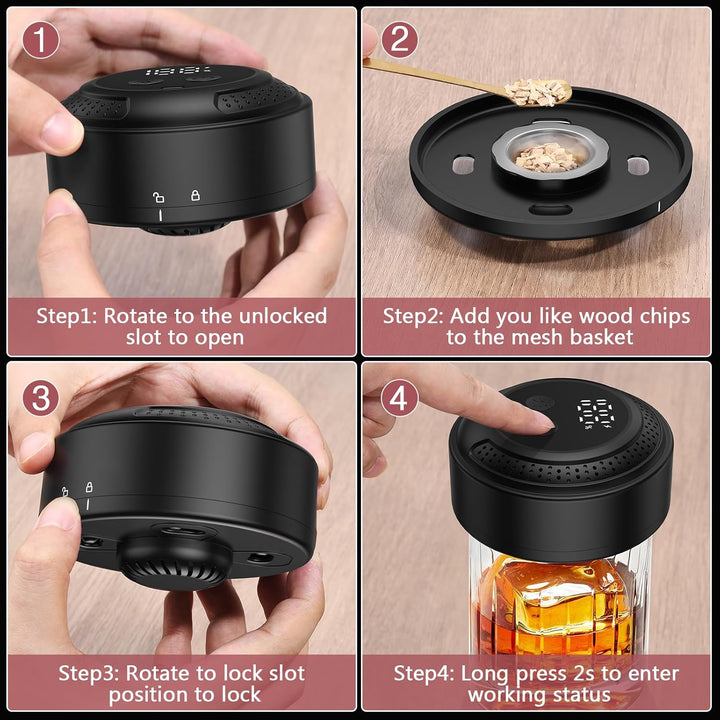 1

Step1: Rotate to the unlocked slot to open

2

Step2: Add you like wood chips to the mesh basket

3

Step3: Rotate to lock slot position to lock

4

Step4: Long press 2s to enter working status