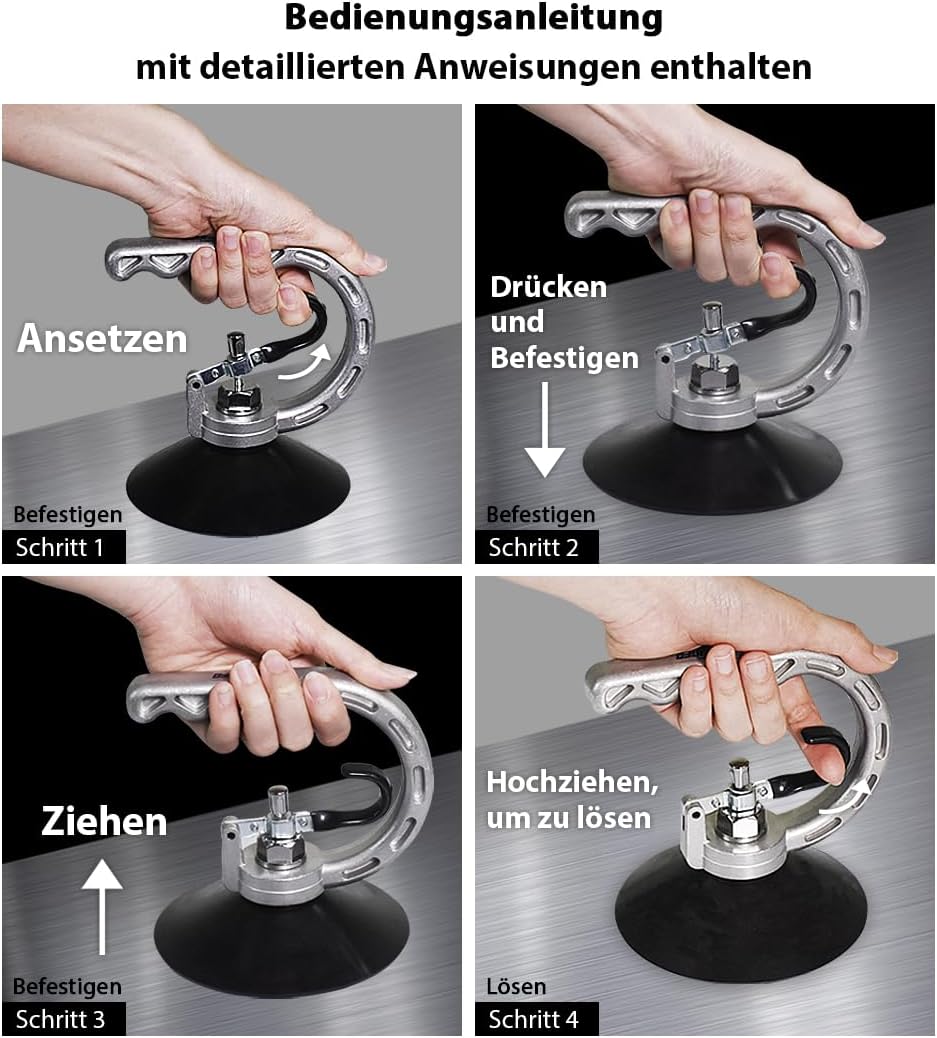 Bedienungsanleitung
mit detaillierten Anweisungen enthalten

Ansetzen

Befestigen
Schritt 1

Drücken und Befestigen

Befestigen
Schritt 2

Ziehen

Befestigen
Schritt 3

Hochziehen, um zu lösen

Lösen
Schritt 4