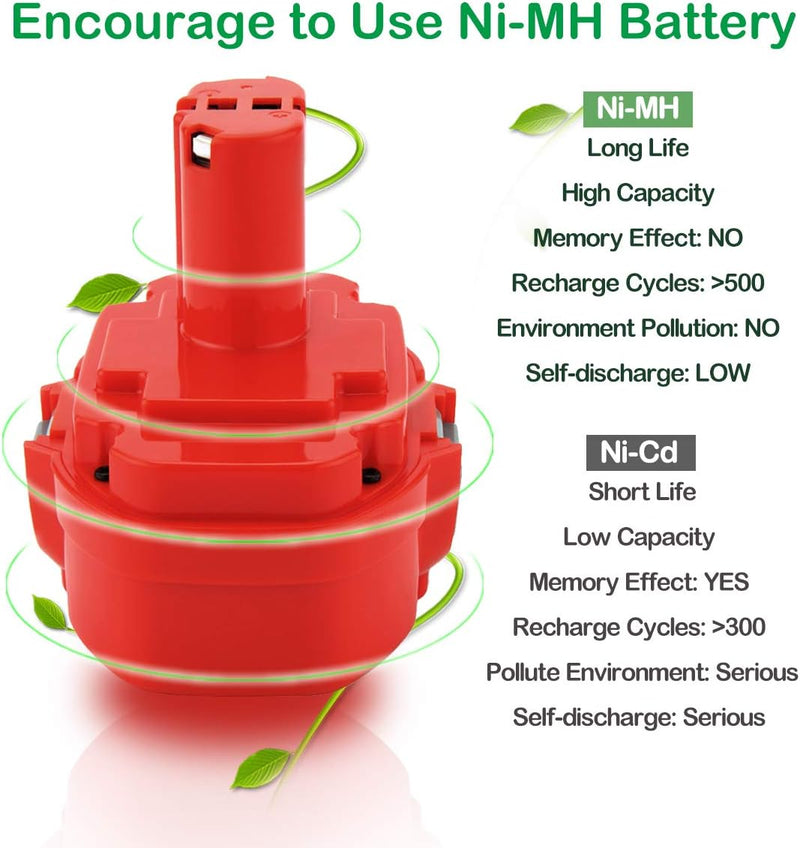 Encourage to Use Ni-MH Battery

Ni-MH

Long Life

High Capacity

Memory Effect: NO

Recharge Cycles: >500

Environment Pollution: NO

Self-discharge: LOW

Ni-Cd

Short Life

Low Capacity

Memory Effect: YES

Recharge Cycles: >300

Pollute Environment: Serious

Self-discharge: Serious