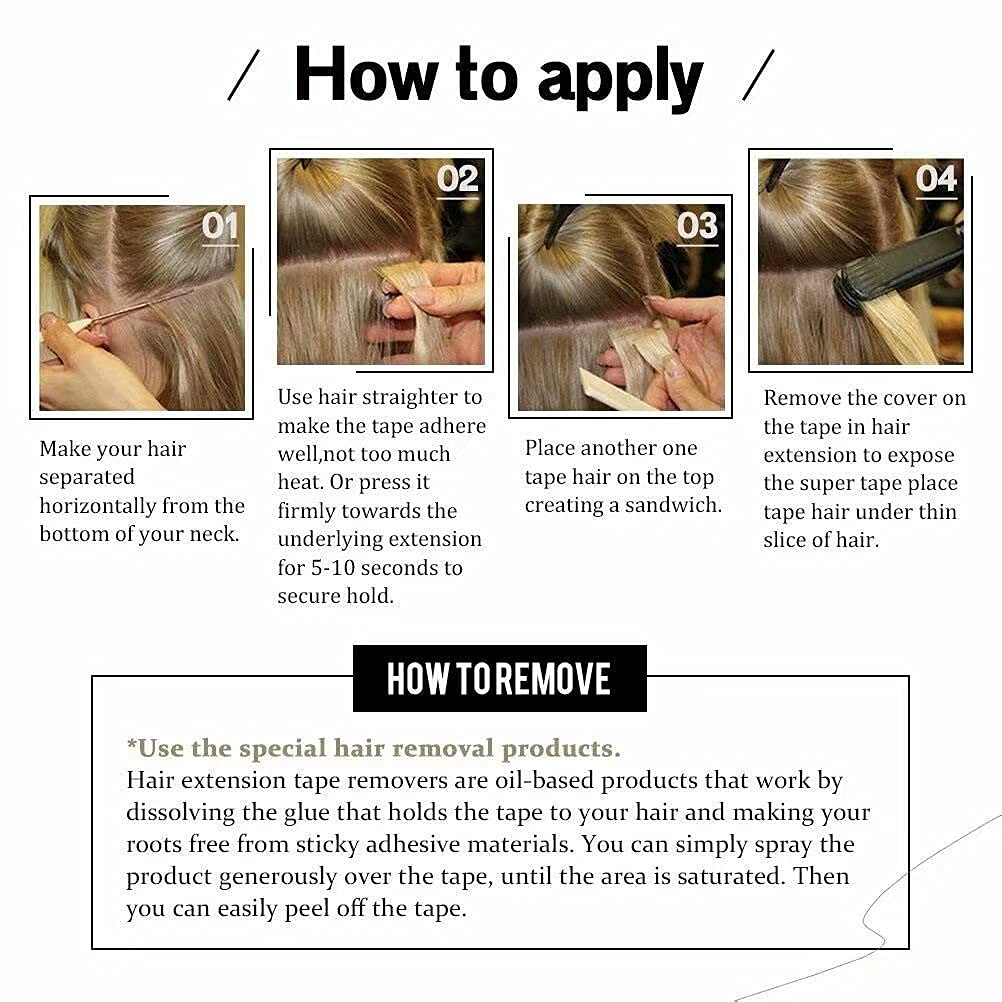 / How to apply /

01

Make your hair separated horizontally from the bottom of your neck.

02

Use hair straighter to make the tape adhere well,not too much heat. Or press it firmly towards the underlying extension for 5-10 seconds to secure hold.

03

Place another one tape hair on the top creating a sandwich.

04

Remove the cover on the tape in hair extension to expose the super tape place tape hair under thin slice of hair.

HOW TO REMOVE

*Use the special hair removal products.
Hair extension tape removers are oil-based products that work by dissolving the glue that holds the tape to your hair and making your roots free from sticky adhesive materials. You can simply spray the product generously over the tape, until the area is saturated. Then you can easily peel off the tape.