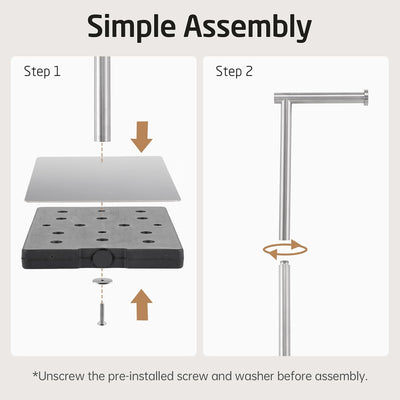 Simple Assembly

Step 1

Step 2

*Unscrew the pre-installed screw and washer before assembly.