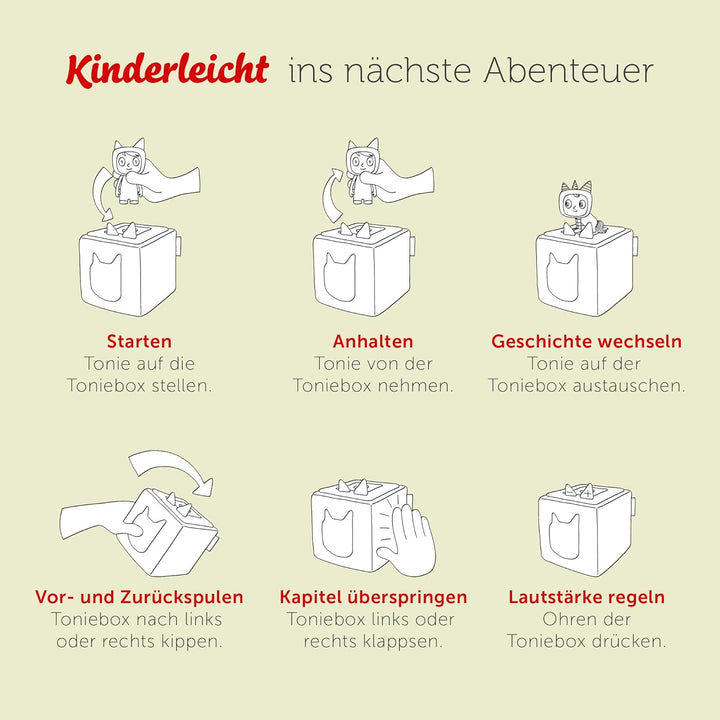 Kinderleicht ins nächste Abenteuer

Starten
Tonie auf die Toniebox stellen.

Anhalten
Tonie von der Toniebox nehmen.

Geschichte wechseln
Tonie auf der Toniebox austauschen.

Vor- und Zurückspulen
Toniebox nach links oder rechts kippen.

Kapitel überspringen
Toniebox links oder rechts klappsen.

Lautstärke regeln
Ohren der Toniebox drücken.