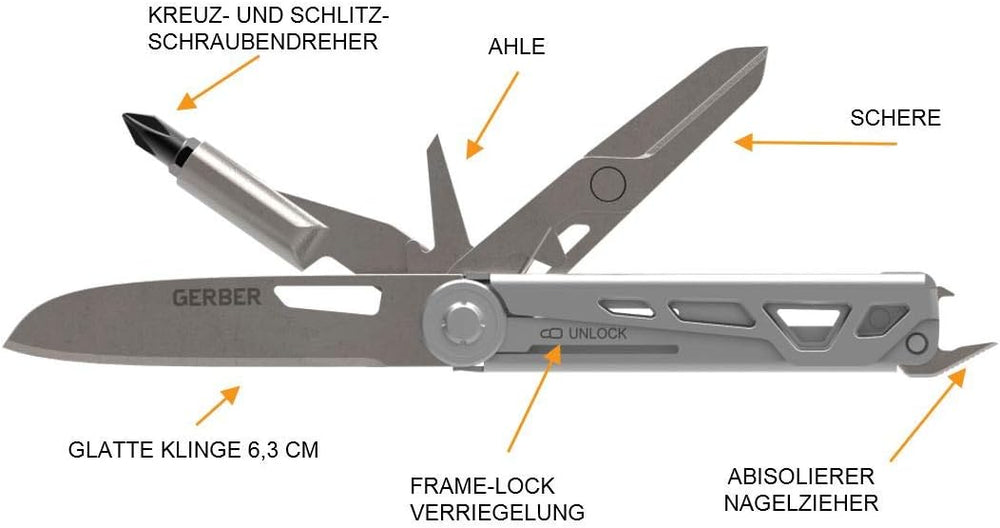 KREUZ- UND SCHLITZ-SCHRAUBENDREHER

AHLE

SCHERE

GERBER

UNLOCK

GLATTE KLINGE 6,3 CM

FRAME-LOCK VERRIEGELUNG

ABISOLIERER NAGELZIEHER