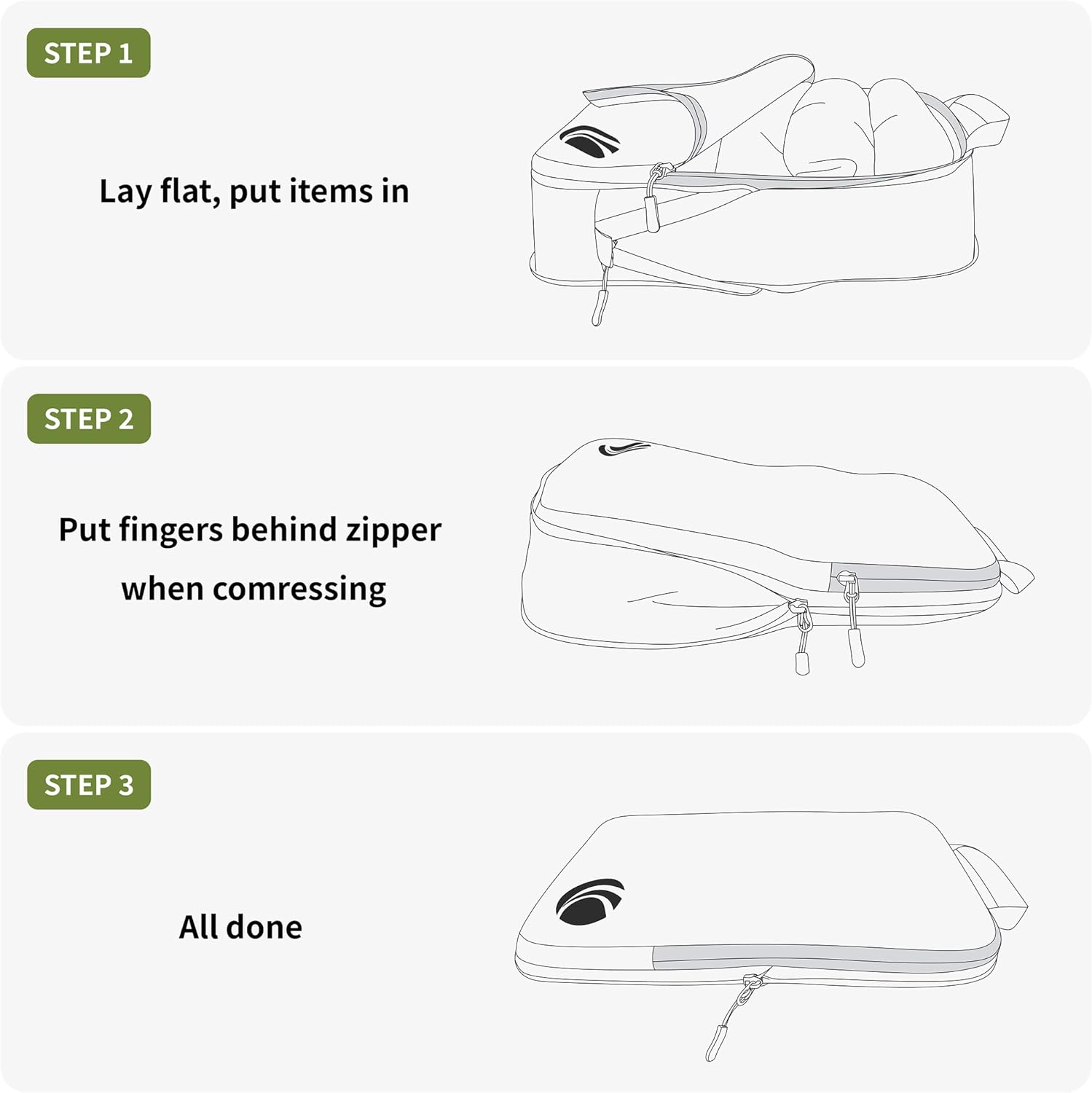 STEP 1

Lay flat, put items in

STEP 2

Put fingers behind zipper when comressing

STEP 3

All done