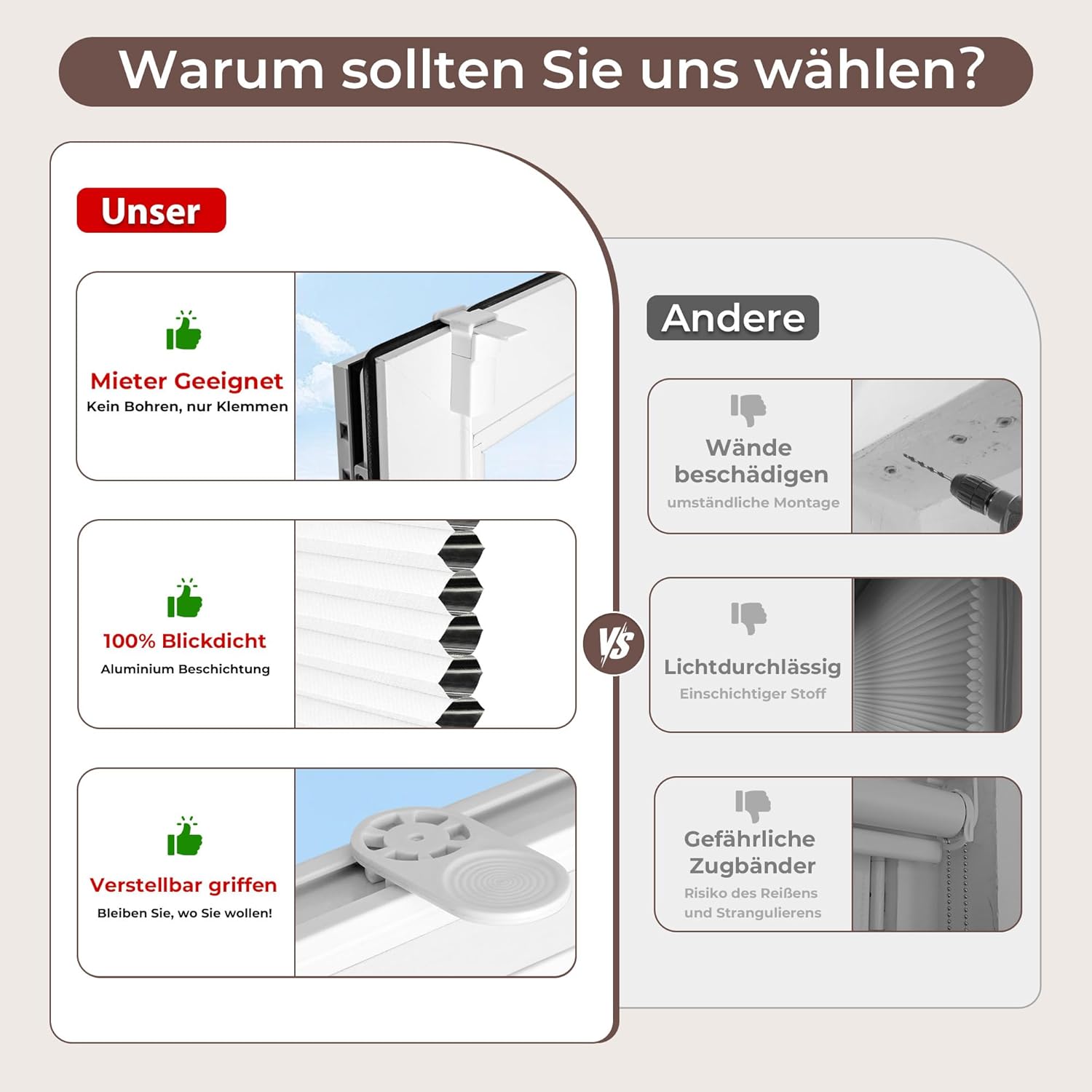 Warum sollten Sie uns wählen?

Unser

Mieter Geeignet
Kein Bohren, nur Klemmen

100% Blickdicht
Aluminium Beschichtung

Verstellbar griffen
Bleiben Sie, wo Sie wollen!

VS

Andere

Wände beschädigen
umständliche Montage

Lichtdurchlässig
Einschichtiger Stoff

Gefährliche Zugbänder
Risiko des Reißens und Strangulierens