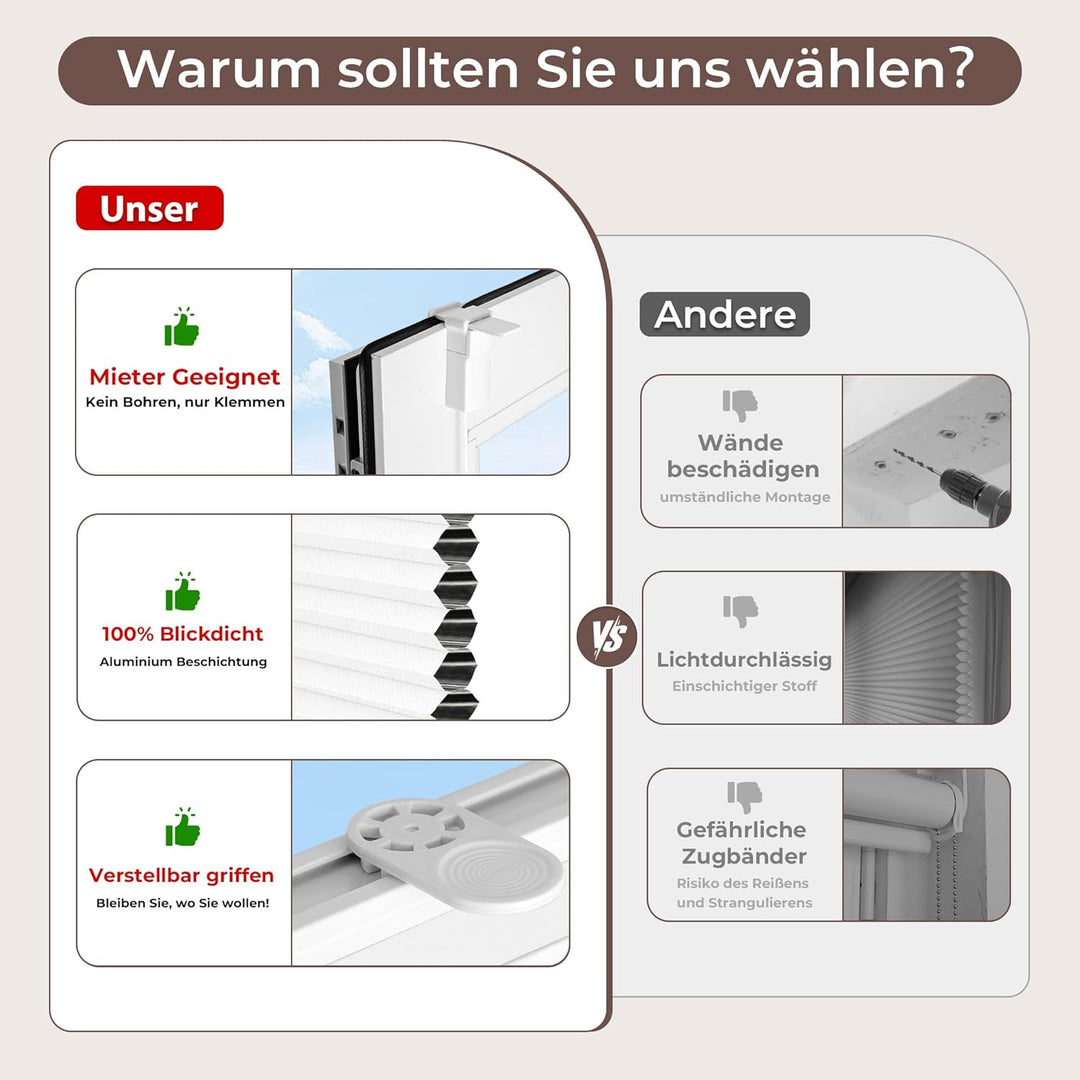 Warum sollten Sie uns wählen?

Unser

Mieter Geeignet
Kein Bohren, nur Klemmen

100% Blickdicht
Aluminium Beschichtung

Verstellbar griffen
Bleiben Sie, wo Sie wollen!

VS

Andere

Wände beschädigen
umständliche Montage

Lichtdurchlässig
Einschichtiger Stoff

Gefährliche Zugbänder
Risiko des Reißens und Strangulierens