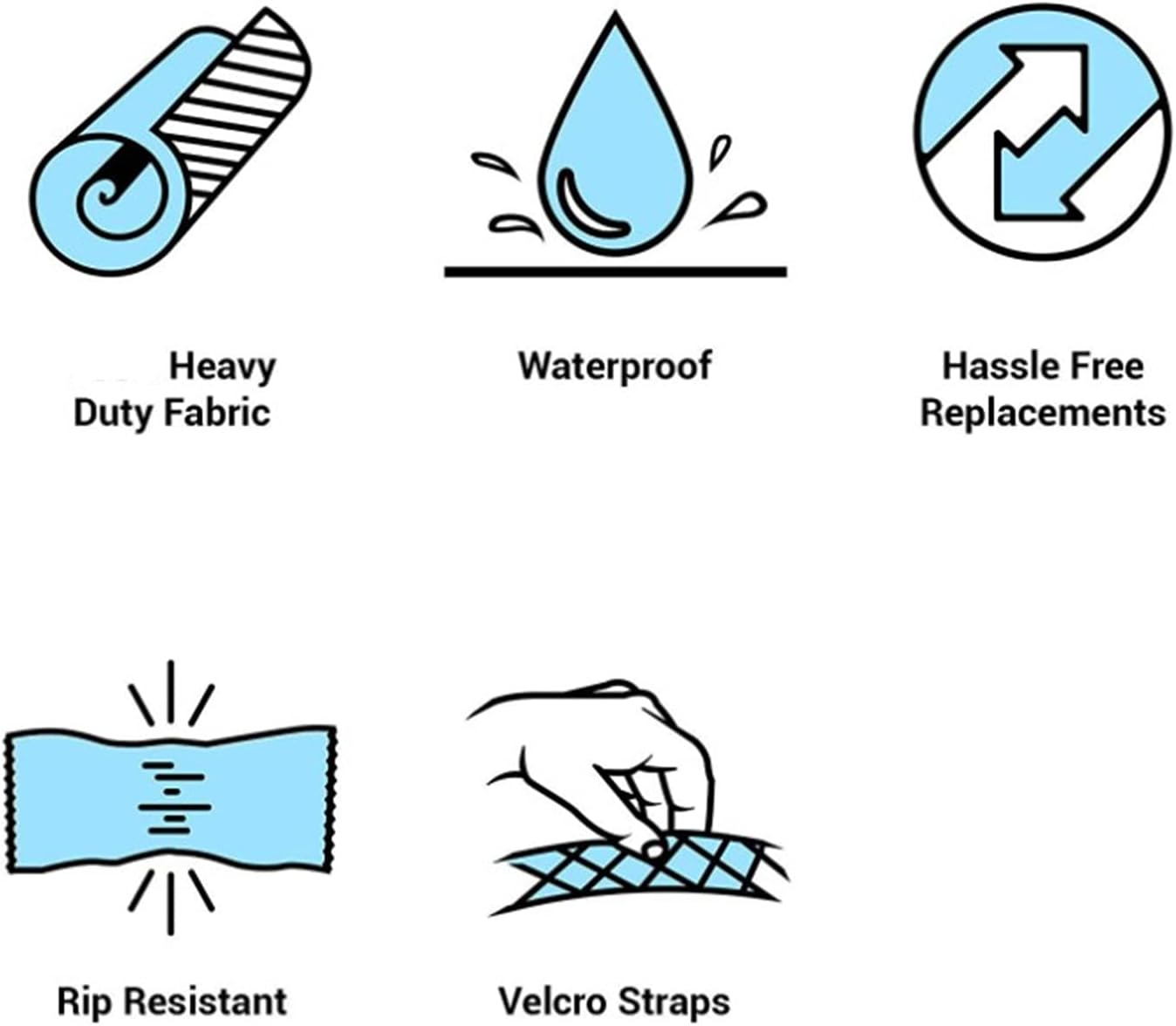 Heavy
Duty Fabric

Waterproof

Hassle Free
Replacements

Rip Resistant

Velcro Straps