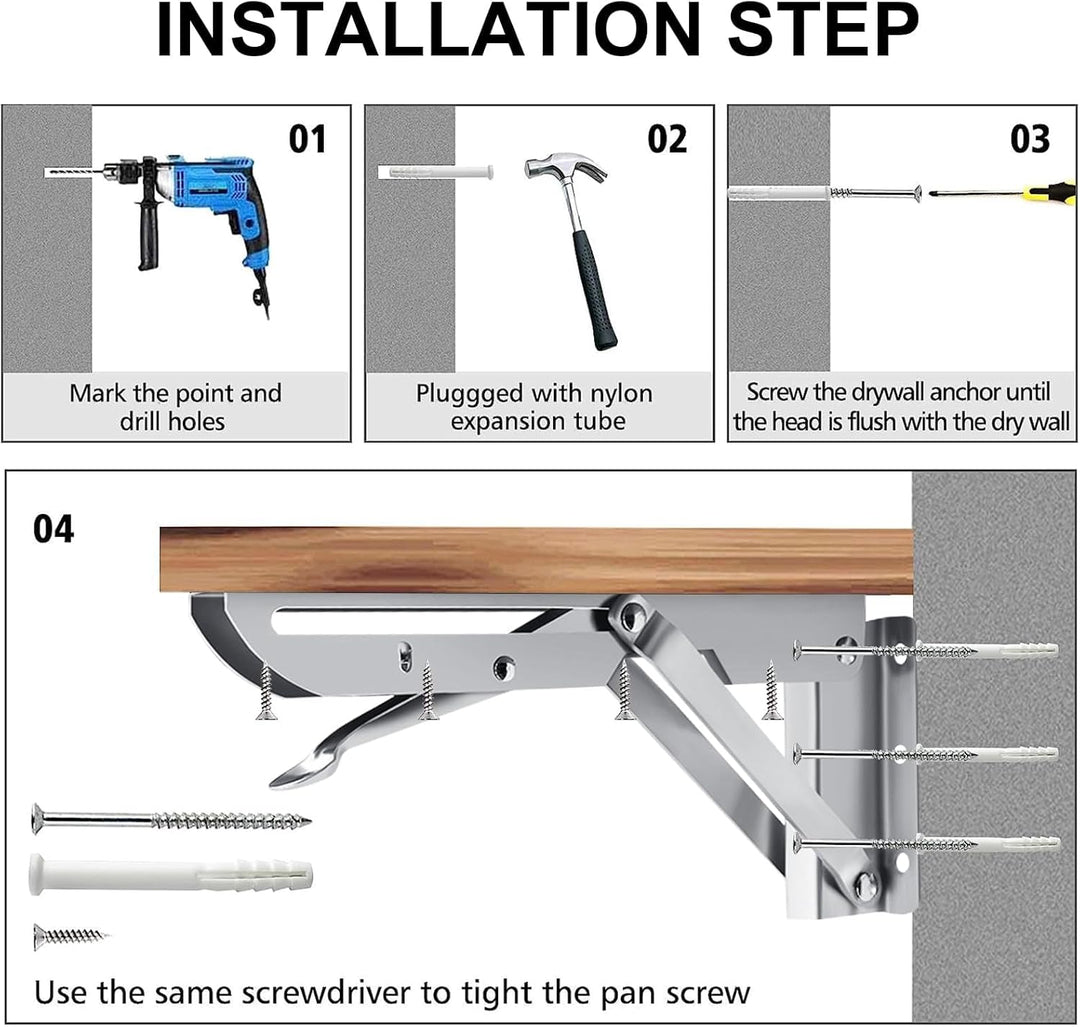 INSTALLATION STEP

01

Mark the point and drill holes

02

Pluggged with nylon expansion tube

03

Screw the drywall anchor until the head is flush with the dry wall

04

Use the same screwdriver to tight the pan screw