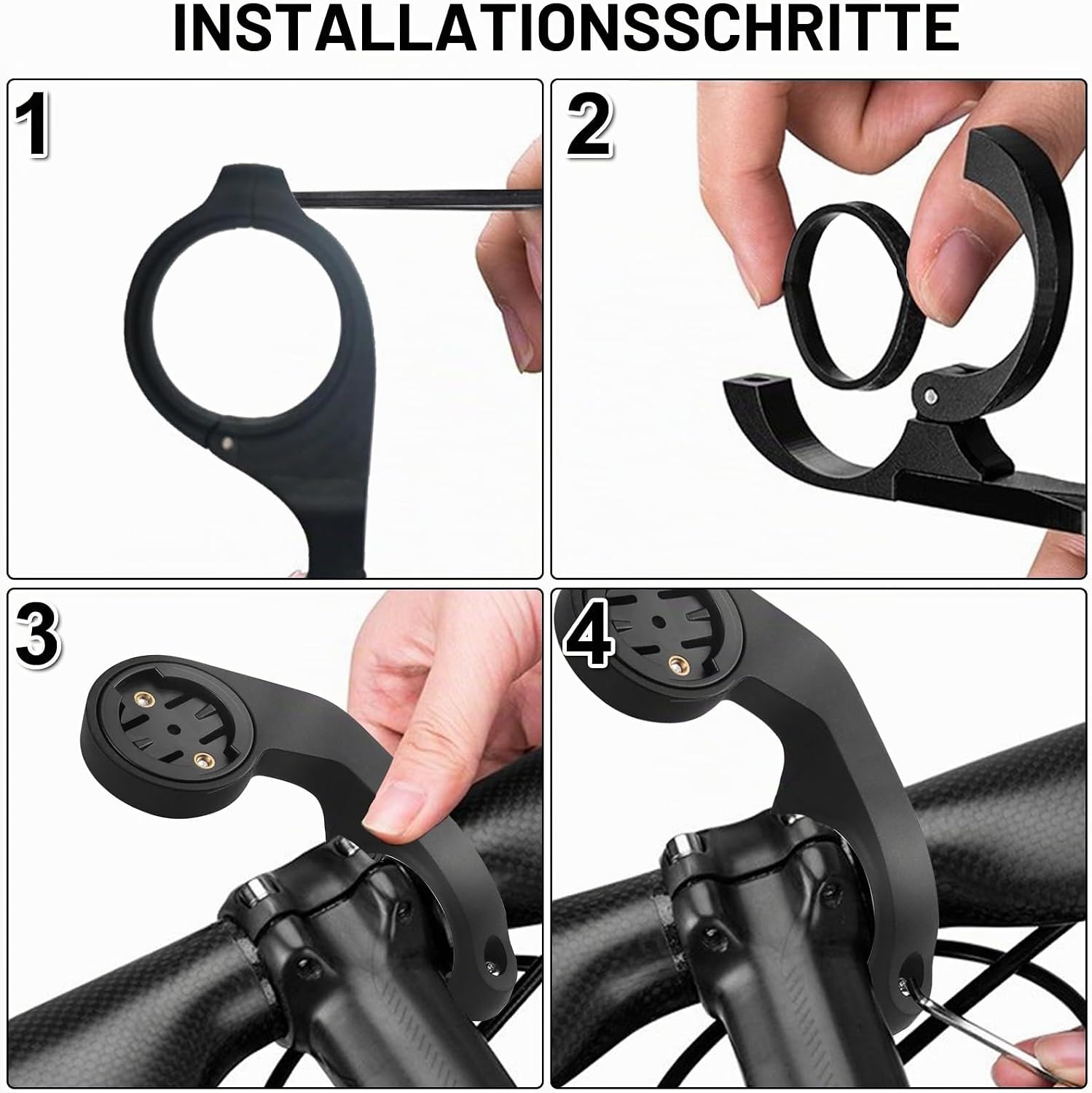 INSTALLATIONSSCHRITTE

1

2

3

4