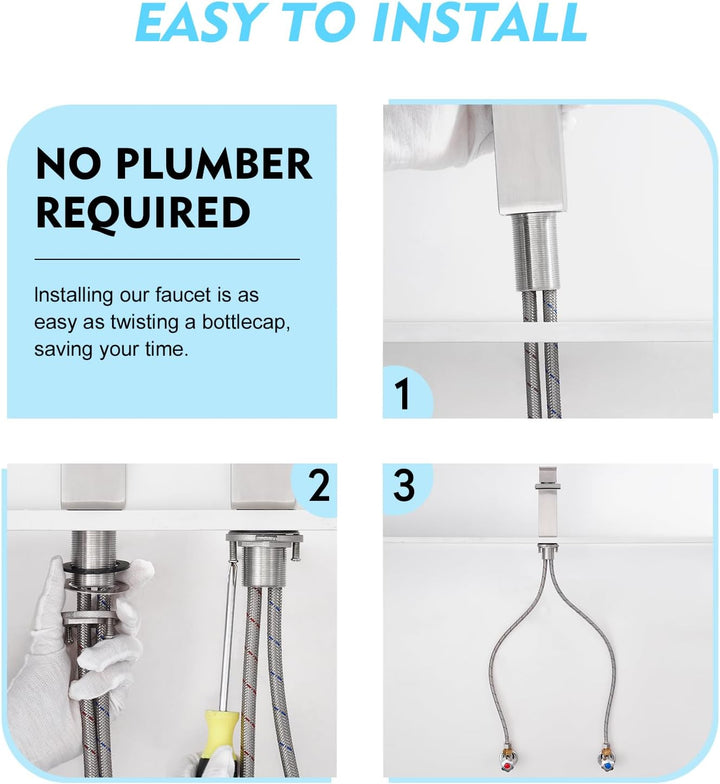 EASY TO INSTALL

NO PLUMBER REQUIRED

Installing our faucet is as easy as twisting a bottlecap, saving your time.

1

2

3