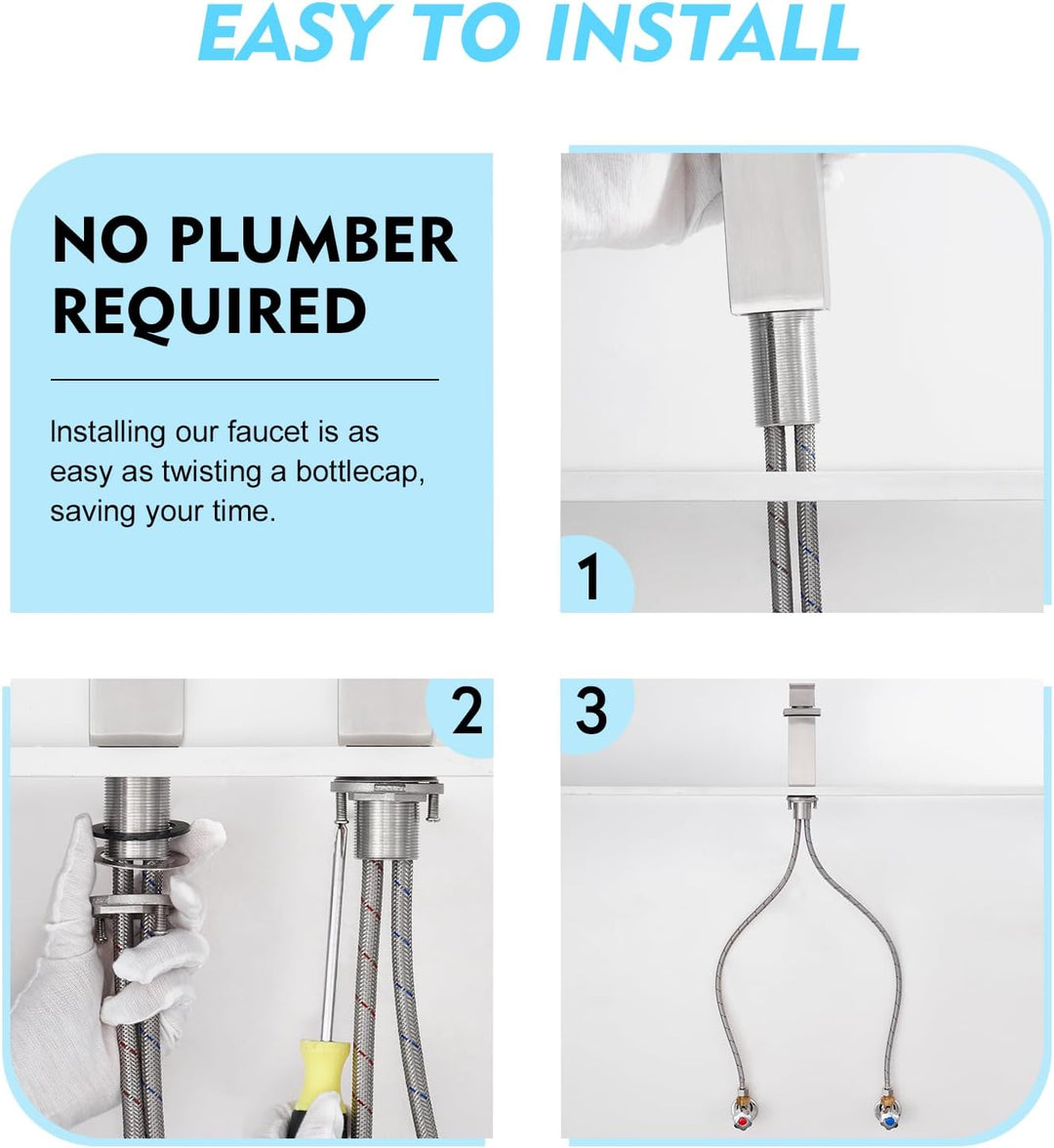 EASY TO INSTALL

NO PLUMBER REQUIRED

Installing our faucet is as easy as twisting a bottlecap, saving your time.

1

2

3