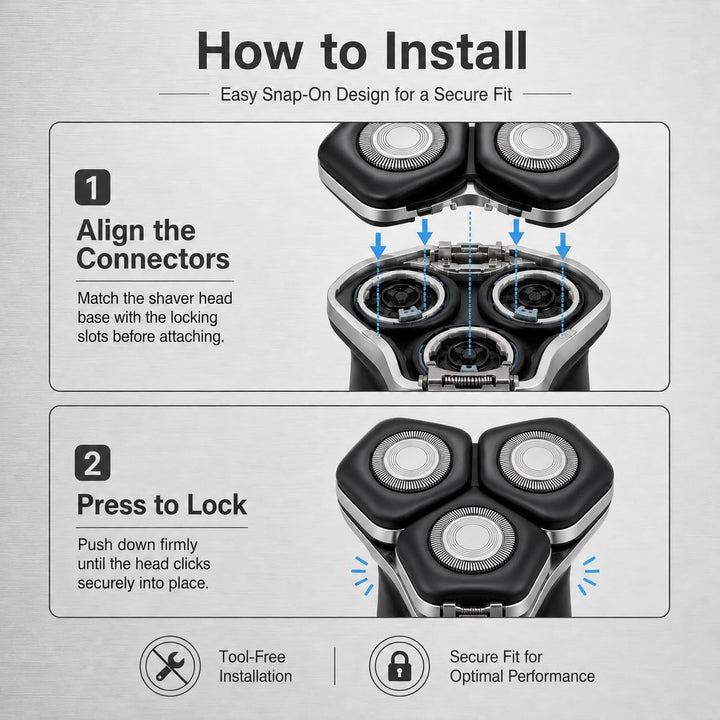 How to Install

Easy Snap-On Design for a Secure Fit

1

Align the Connectors

Match the shaver head base with the locking slots before attaching.

2

Press to Lock

Push down firmly until the head clicks securely into place.

Tool-Free Installation

Secure Fit for Optimal Performance