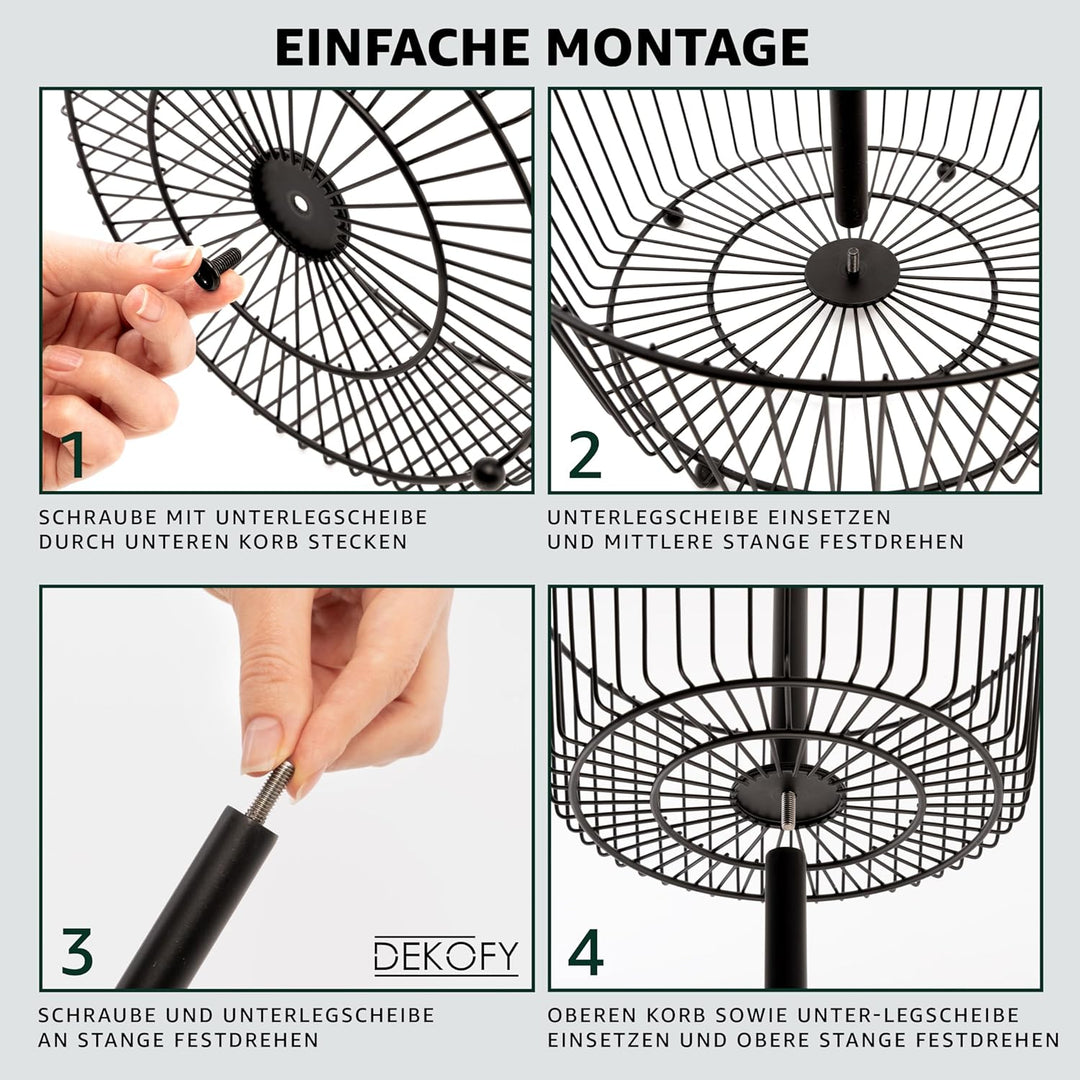 EINFACHE MONTAGE

1

SCHRAUBE MIT UNTERLEGSCHEIBE DURCH UNTEREN KORB STECKEN

2

UNTERLEGSCHEIBE EINSETZEN UND MITTLERE STANGE FESTDREHEN

3

DEKOFY

SCHRAUBE UND UNTERLEGSCHEIBE AN STANGE FESTDREHEN

4

OBEREN KORB SOWIE UNTER-LEGSCHEIBE EINSETZEN UND OBERE STANGE FESTDREHEN