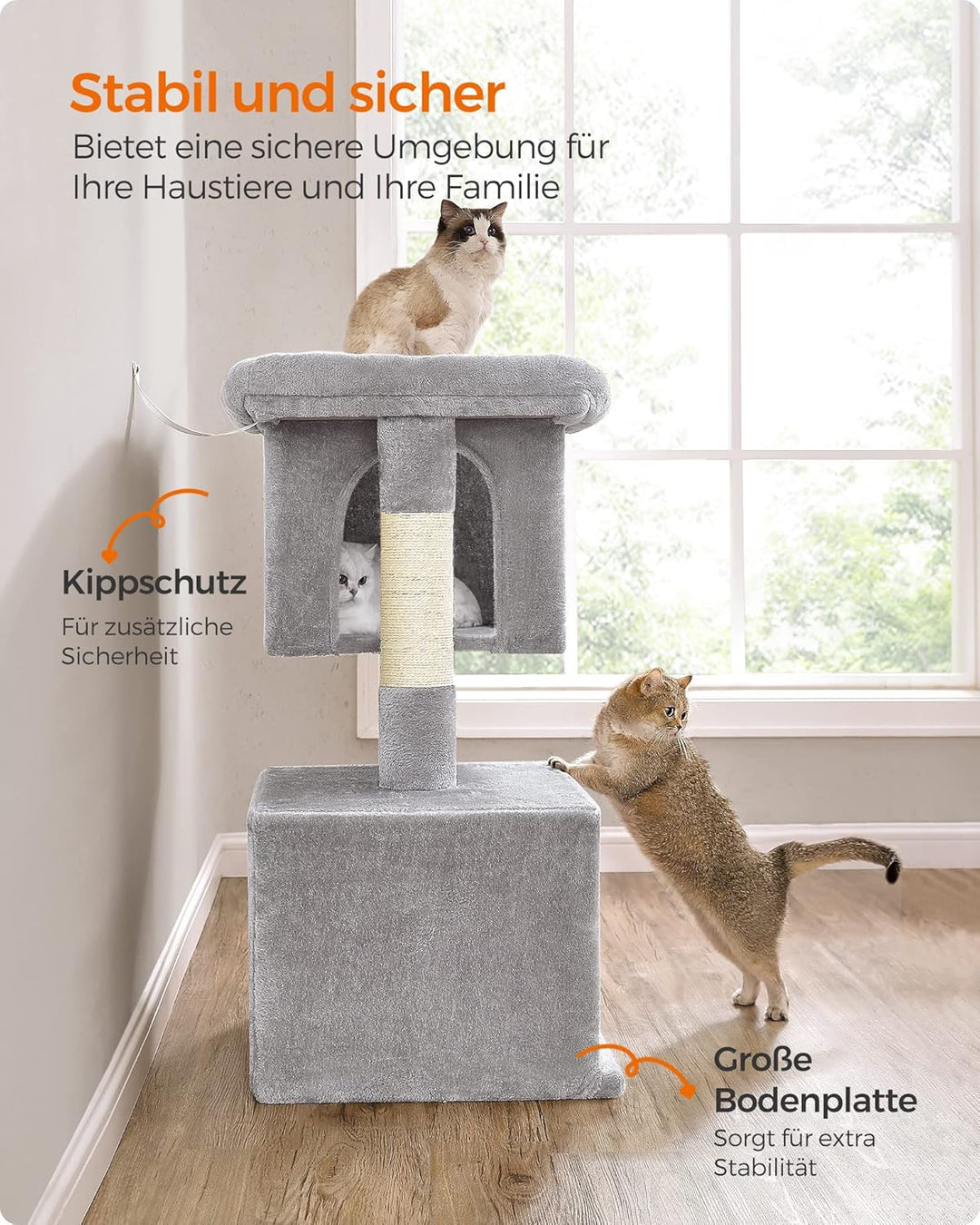 Stabil und sicher
Bietet eine sichere Umgebung für Ihre Haustiere und Ihre Familie

Kippschutz
Für zusätzliche Sicherheit

Große Bodenplatte
Sorgt für extra Stabilität