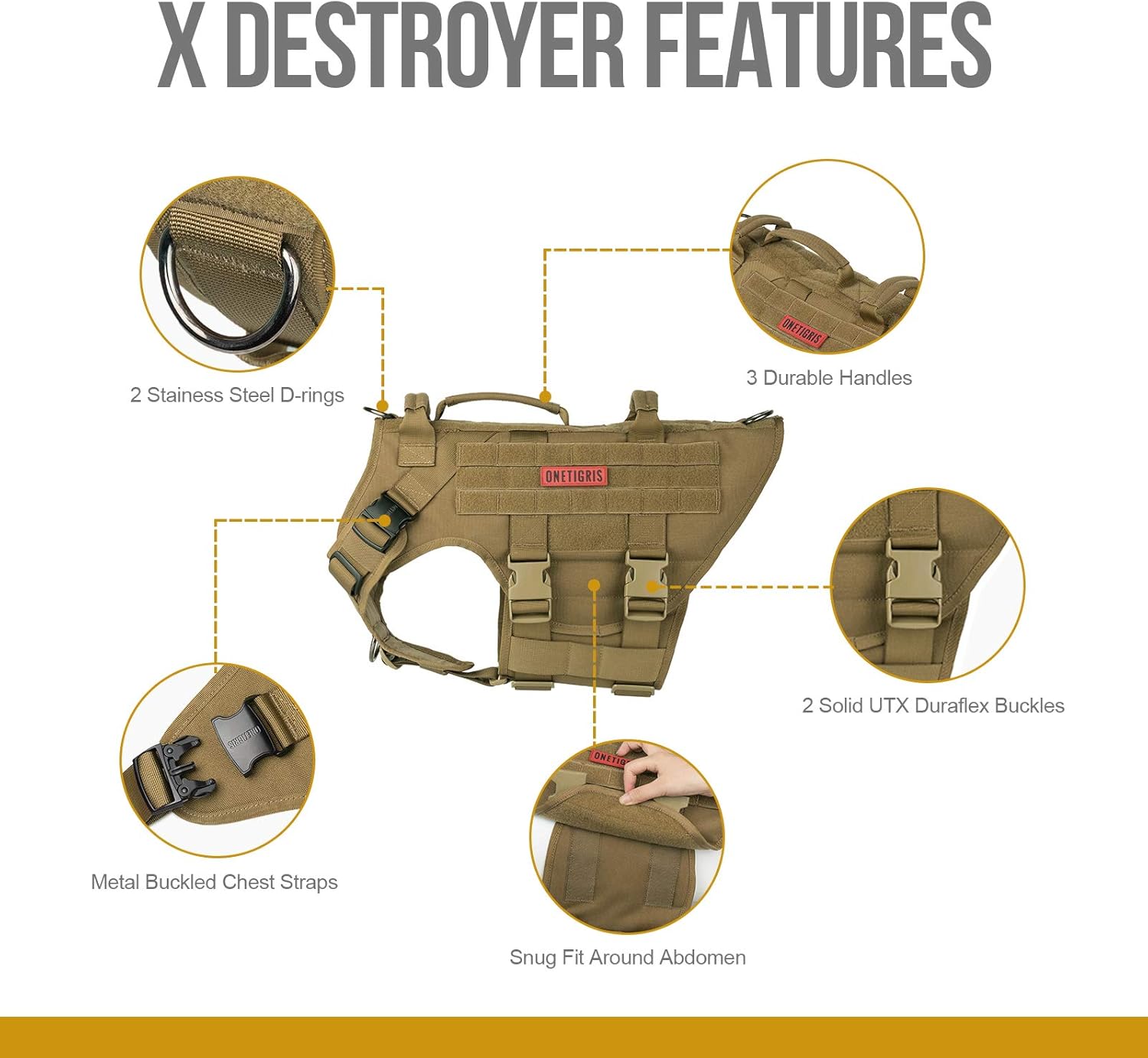 X DESTROYER FEATURES

2 Stainess Steel D-rings

ONETIGRIS

3 Durable Handles

ONETIGRIS

2 Solid UTX Duraflex Buckles

ONETIGRIS

Metal Buckled Chest Straps

ONETIG

Snug Fit Around Abdomen