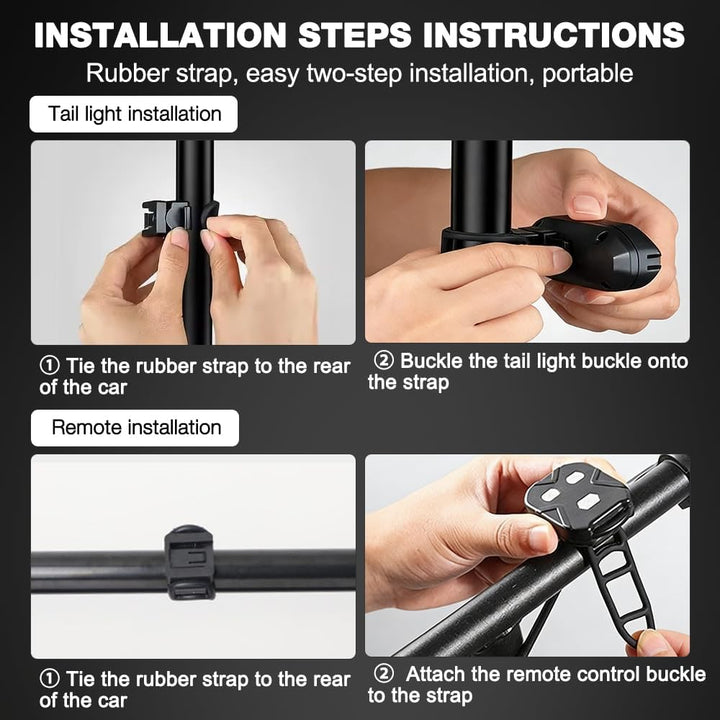 INSTALLATION STEPS INSTRUCTIONS

Rubber strap, easy two-step installation, portable

Tail light installation

① Tie the rubber strap to the rear of the car

② Buckle the tail light buckle onto the strap

Remote installation

① Tie the rubber strap to the rear of the car

② Attach the remote control buckle to the strap