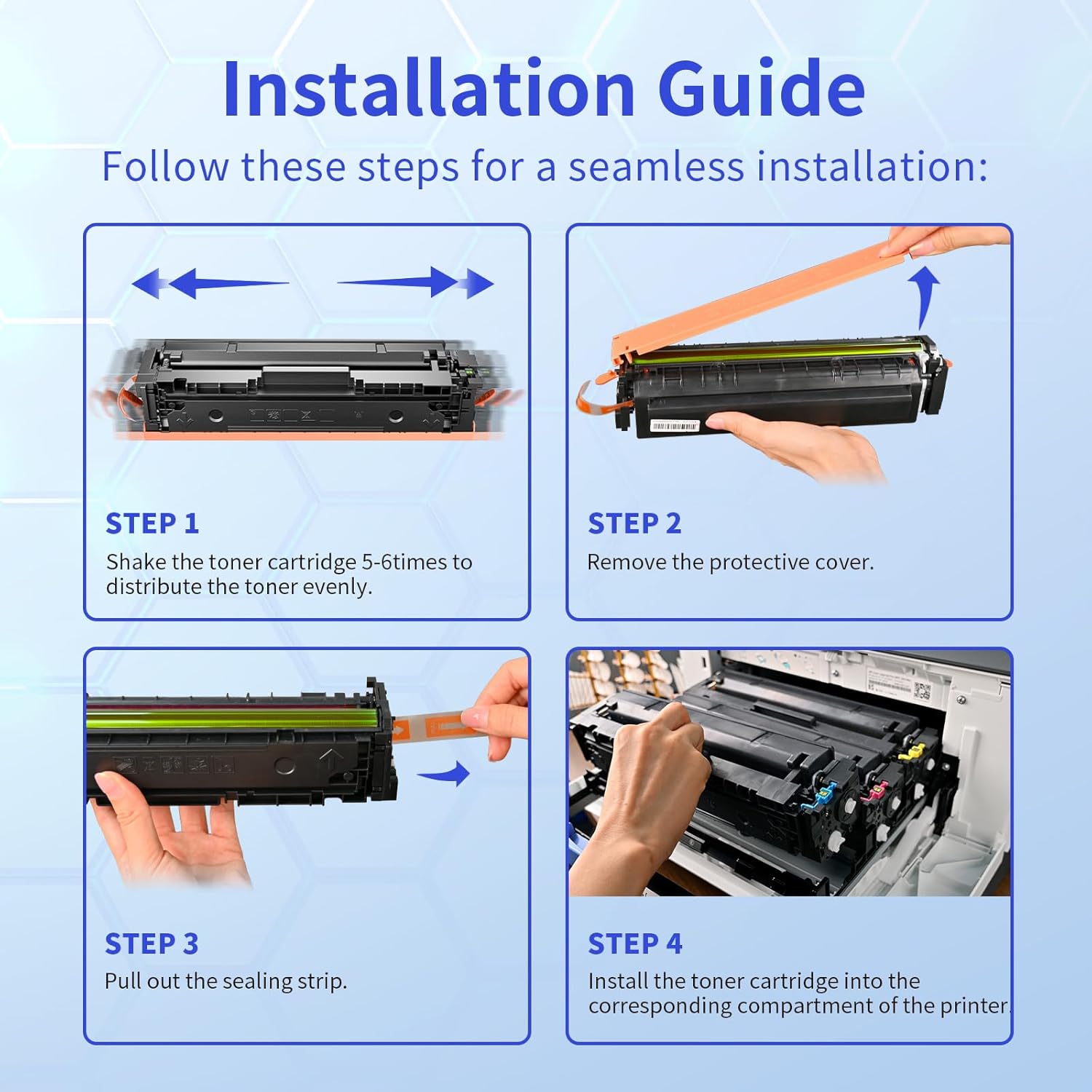 Installation Guide

Follow these steps for a seamless installation:

STEP 1

Shake the toner cartridge 5-6times to distribute the toner evenly.

STEP 2

Remove the protective cover.

STEP 3

Pull out the sealing strip.

STEP 4

Install the toner cartridge into the corresponding compartment of the printer.