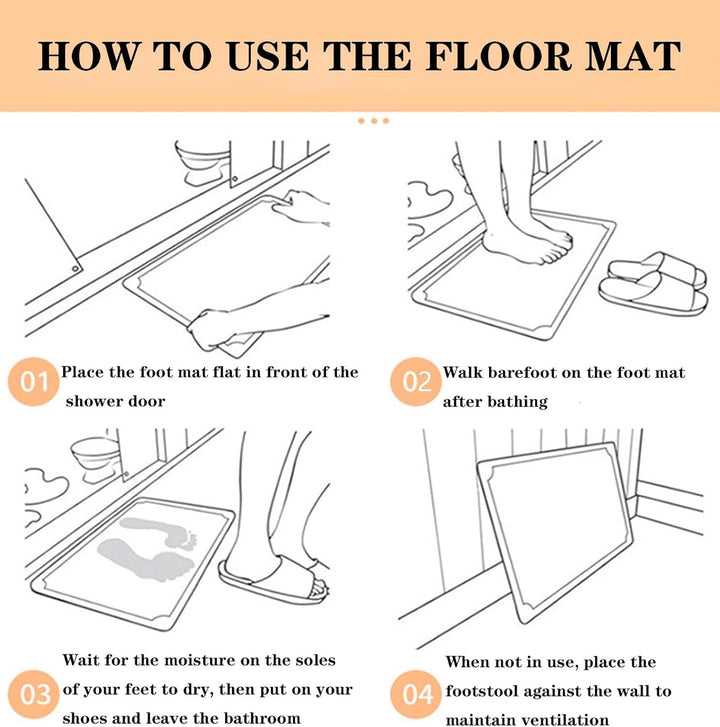 HOW TO USE THE FLOOR MAT

01 Place the foot mat flat in front of the shower door

02 Walk barefoot on the foot mat after bathing

03 Wait for the moisture on the soles of your feet to dry, then put on your shoes and leave the bathroom

04 When not in use, place the footstool against the wall to maintain ventilation