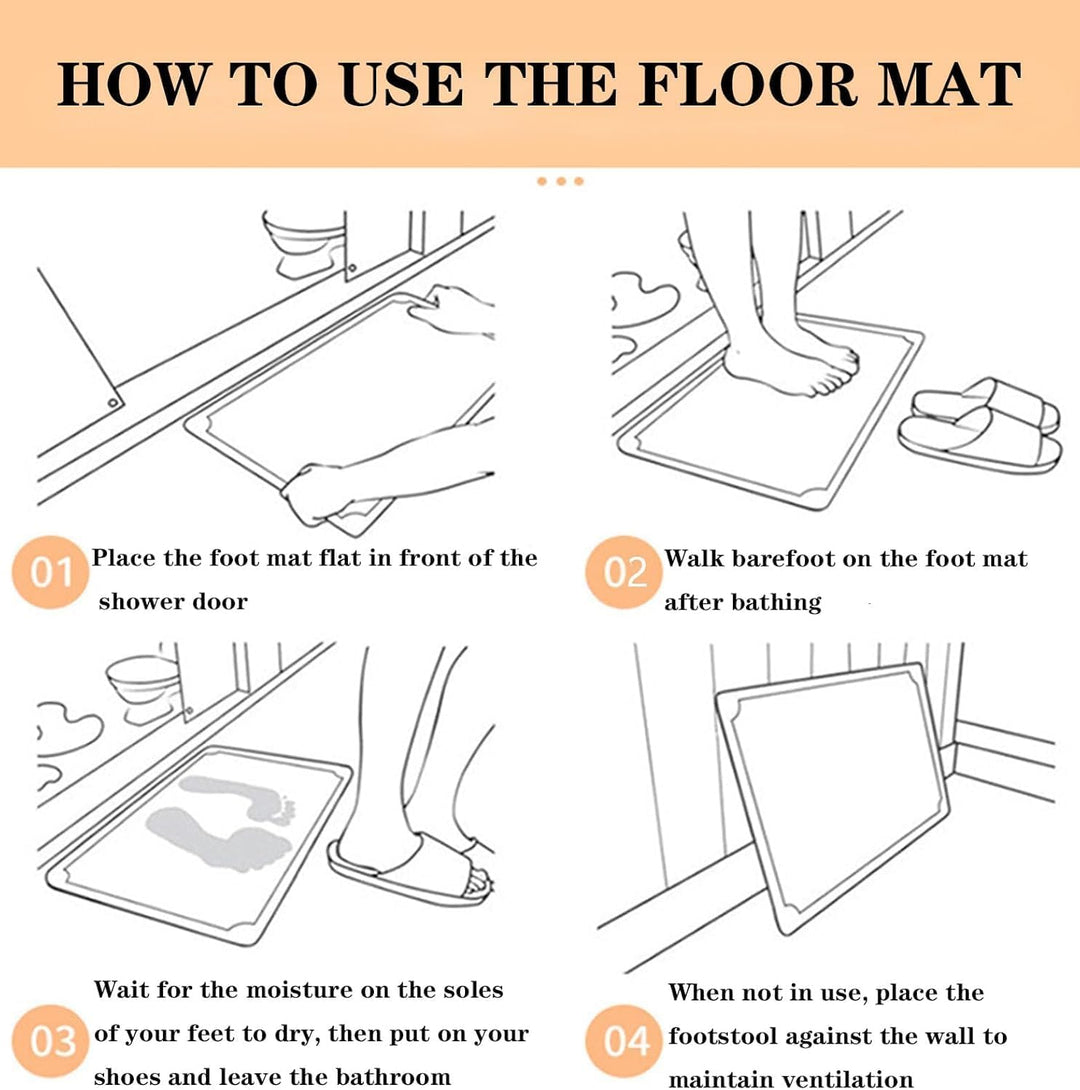 HOW TO USE THE FLOOR MAT

01 Place the foot mat flat in front of the shower door

02 Walk barefoot on the foot mat after bathing

03 Wait for the moisture on the soles of your feet to dry, then put on your shoes and leave the bathroom

04 When not in use, place the footstool against the wall to maintain ventilation