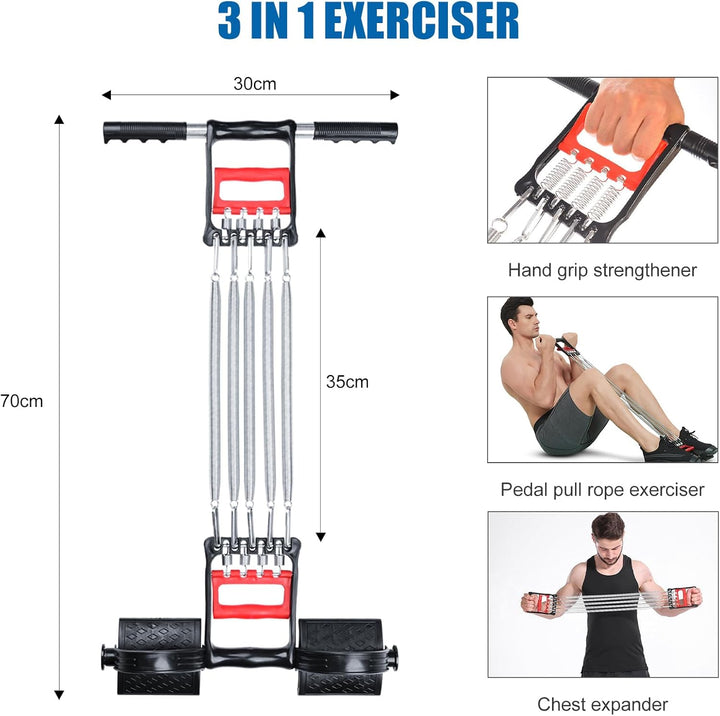 3 IN 1 EXERCISER

30cm

70cm

35cm

Hand grip strengthener

Pedal pull rope exerciser

Chest expander