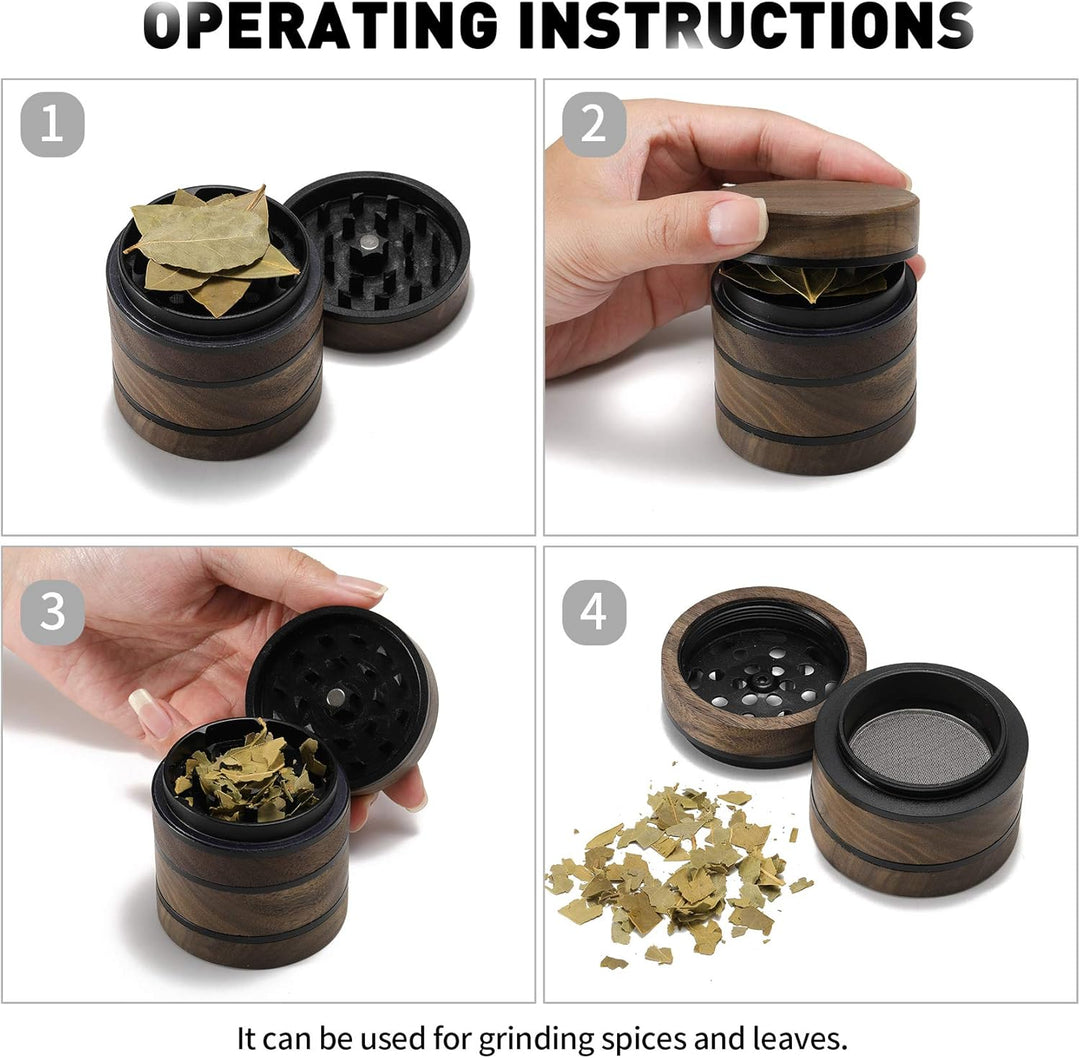 OPERATING INSTRUCTIONS

1

2

3

4

It can be used for grinding spices and leaves.