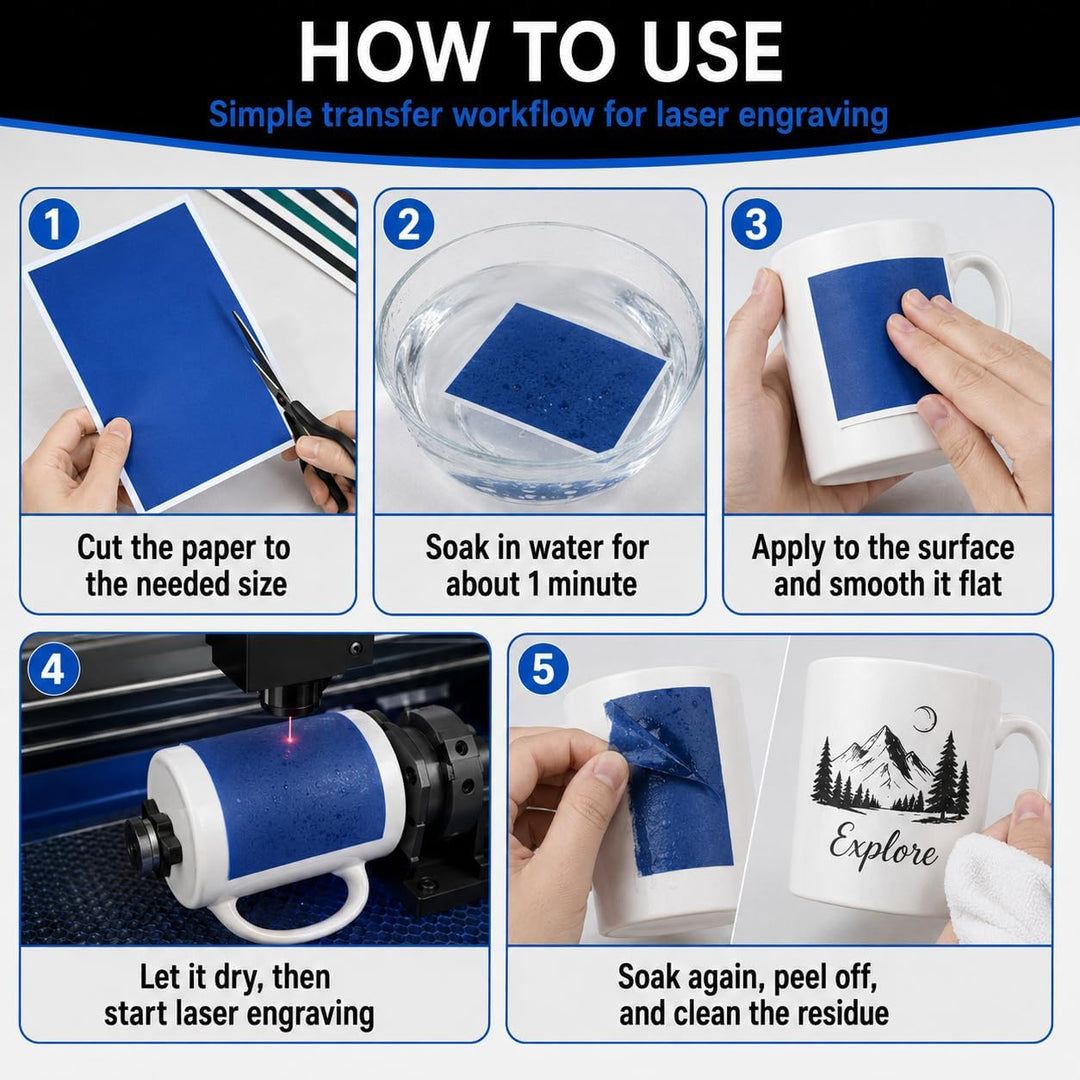 HOW TO USE
Simple transfer workflow for laser engraving

1
Cut the paper to the needed size

2
Soak in water for about 1 minute

3
Apply to the surface and smooth it flat

4
Let it dry, then start laser engraving

5
Explore
Soak again, peel off, and clean the residue