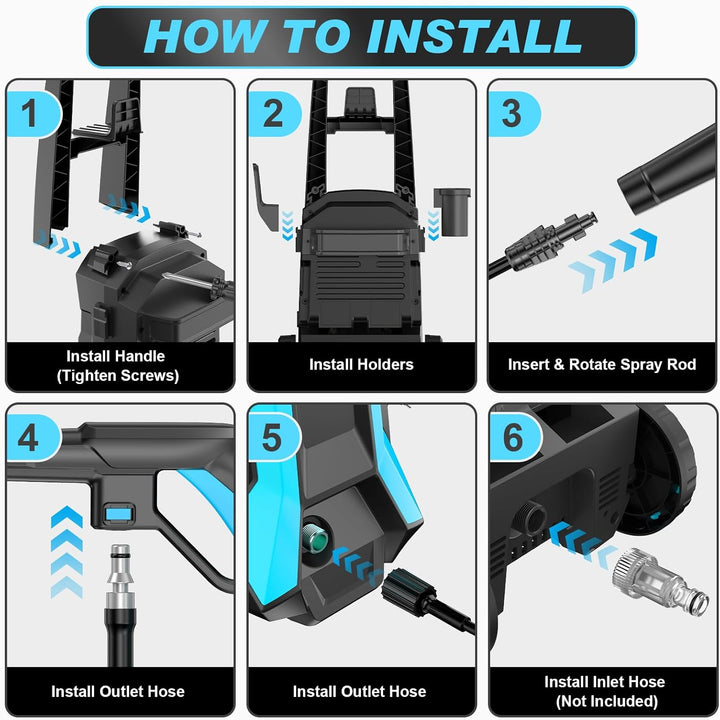 HOW TO INSTALL

1

Install Handle (Tighten Screws)

2

Install Holders

3

Insert & Rotate Spray Rod

4

Install Outlet Hose

5

Install Outlet Hose

6

Install Inlet Hose (Not Included)