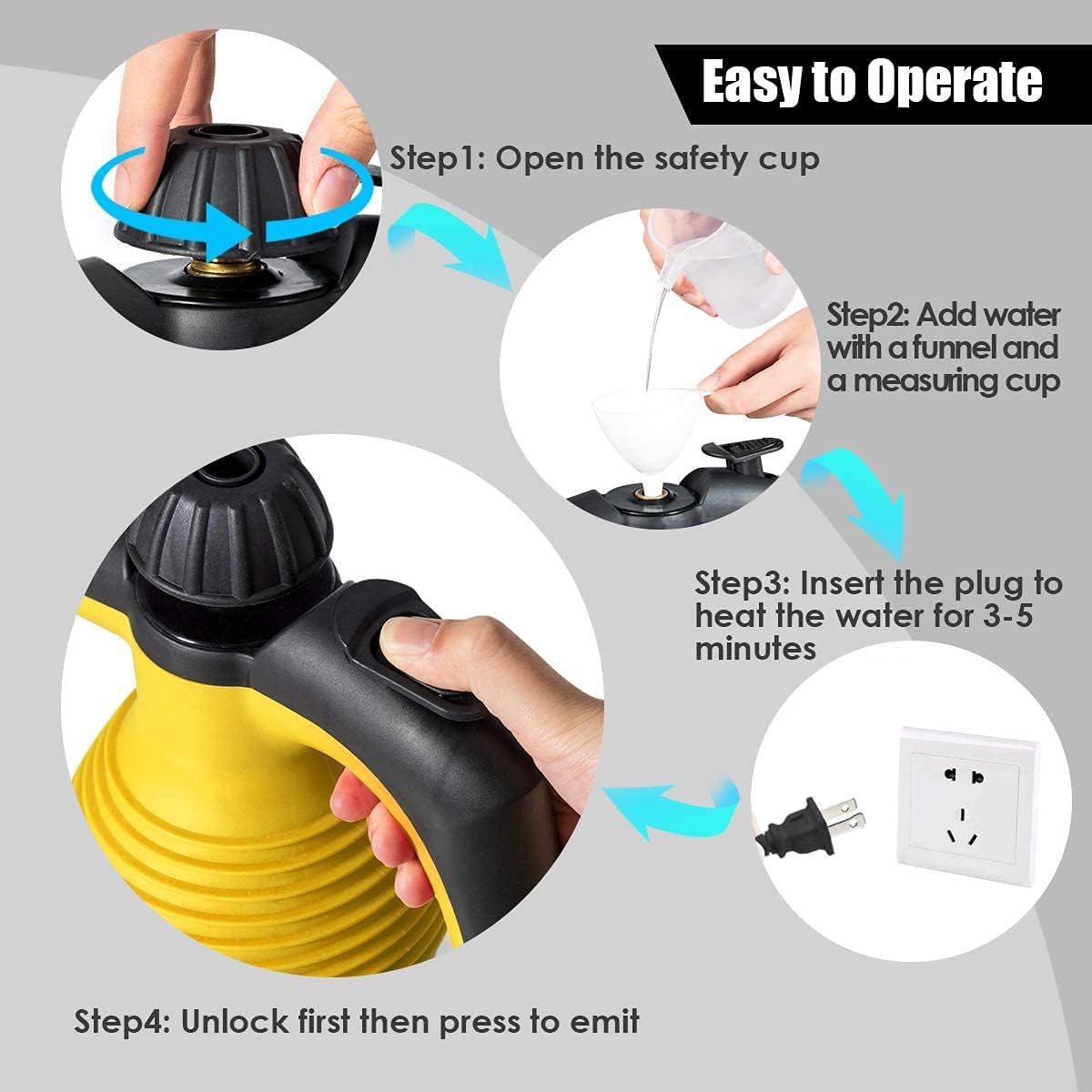 Easy to Operate

Step1: Open the safety cup

Step2: Add water with a funnel and a measuring cup

Step3: Insert the plug to heat the water for 3-5 minutes

Step4: Unlock first then press to emit