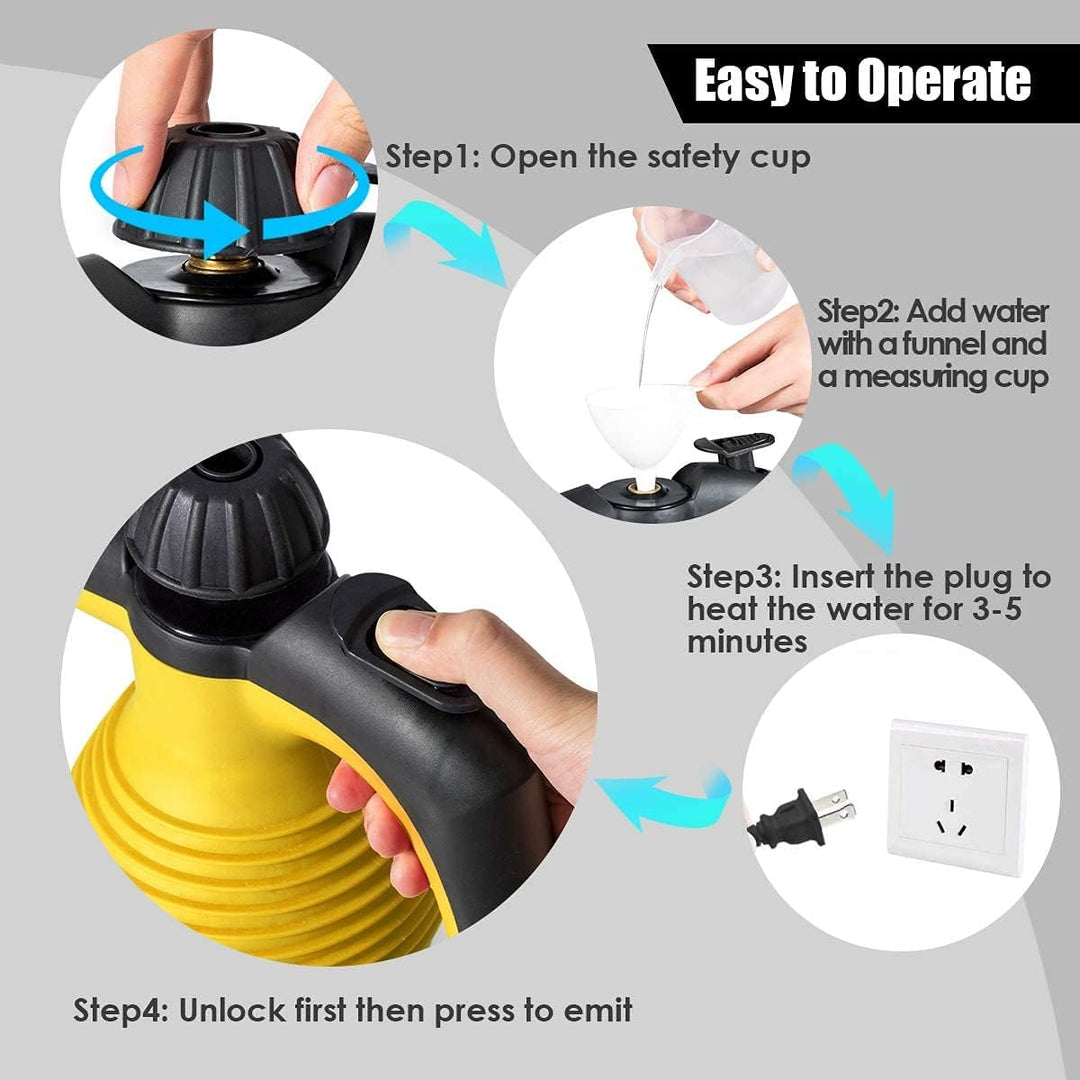 Easy to Operate

Step1: Open the safety cup

Step2: Add water with a funnel and a measuring cup

Step3: Insert the plug to heat the water for 3-5 minutes

Step4: Unlock first then press to emit