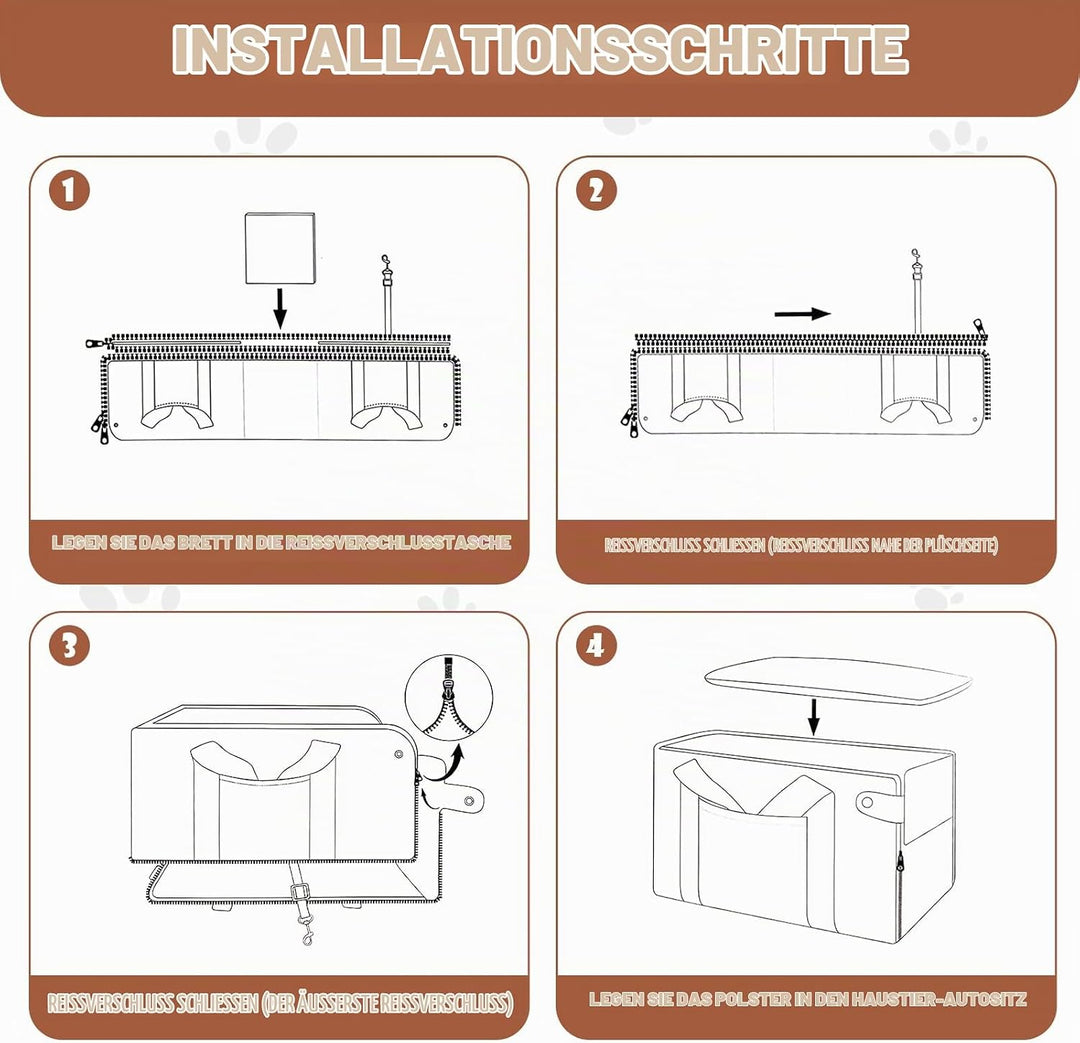 INSTALLATIONSSCHRITTE

1

LEGEN SIE DAS BRETT IN DIE REISSVERSCHLUSSTASCHE

2

REISSVERSCHLUSS SCHLIESSEN (REISSVERSCHLUSS NAHE DER PLÜSCHSEITE)

3

REISSVERSCHLUSS SCHLIESSEN (DER ÄUSSERSTE REISSVERSCHLUSS)

4

LEGEN SIE DAS POLSTER IN DEN HAUSTIER-AUTOSITZ