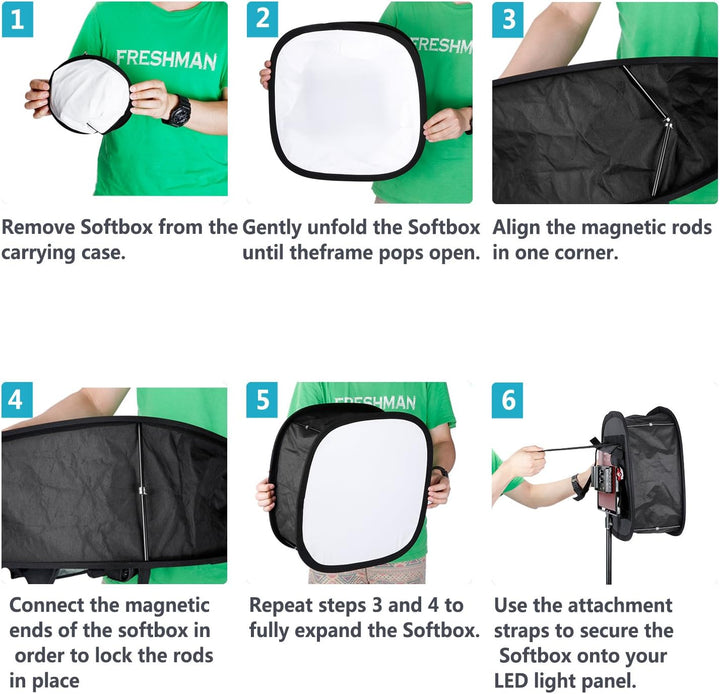 1

FRESHMAN

Remove Softbox from the carrying case.

2

FRESHM

Gently unfold the Softbox until theframe pops open.

3

Align the magnetic rods in one corner.

4

Connect the magnetic ends of the softbox in order to lock the rods in place

5

FRESHMAN

Repeat steps 3 and 4 to fully expand the Softbox.

6

Use the attachment straps to secure the Softbox onto your LED light panel.