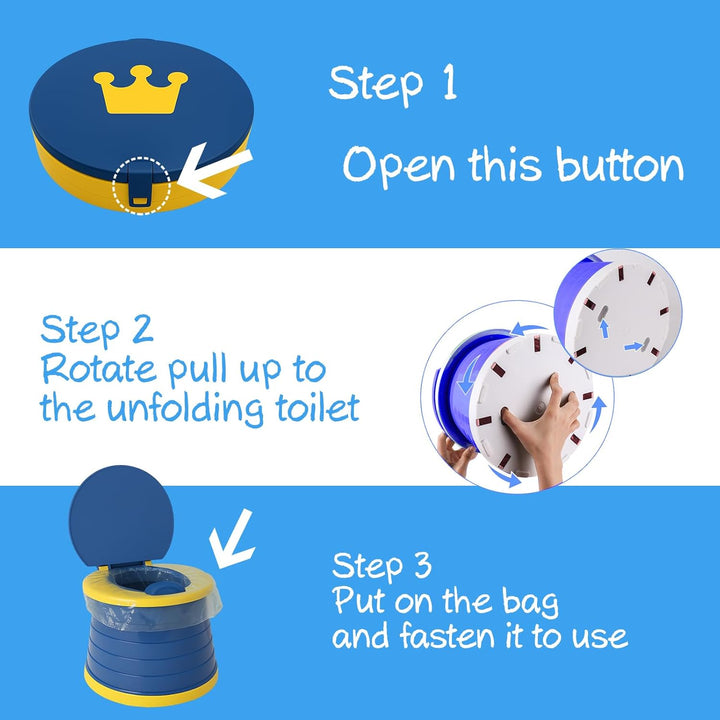 Step 1
Open this button

Step 2
Rotate pull up to
the unfolding toilet

Step 3
Put on the bag
and fasten it to use