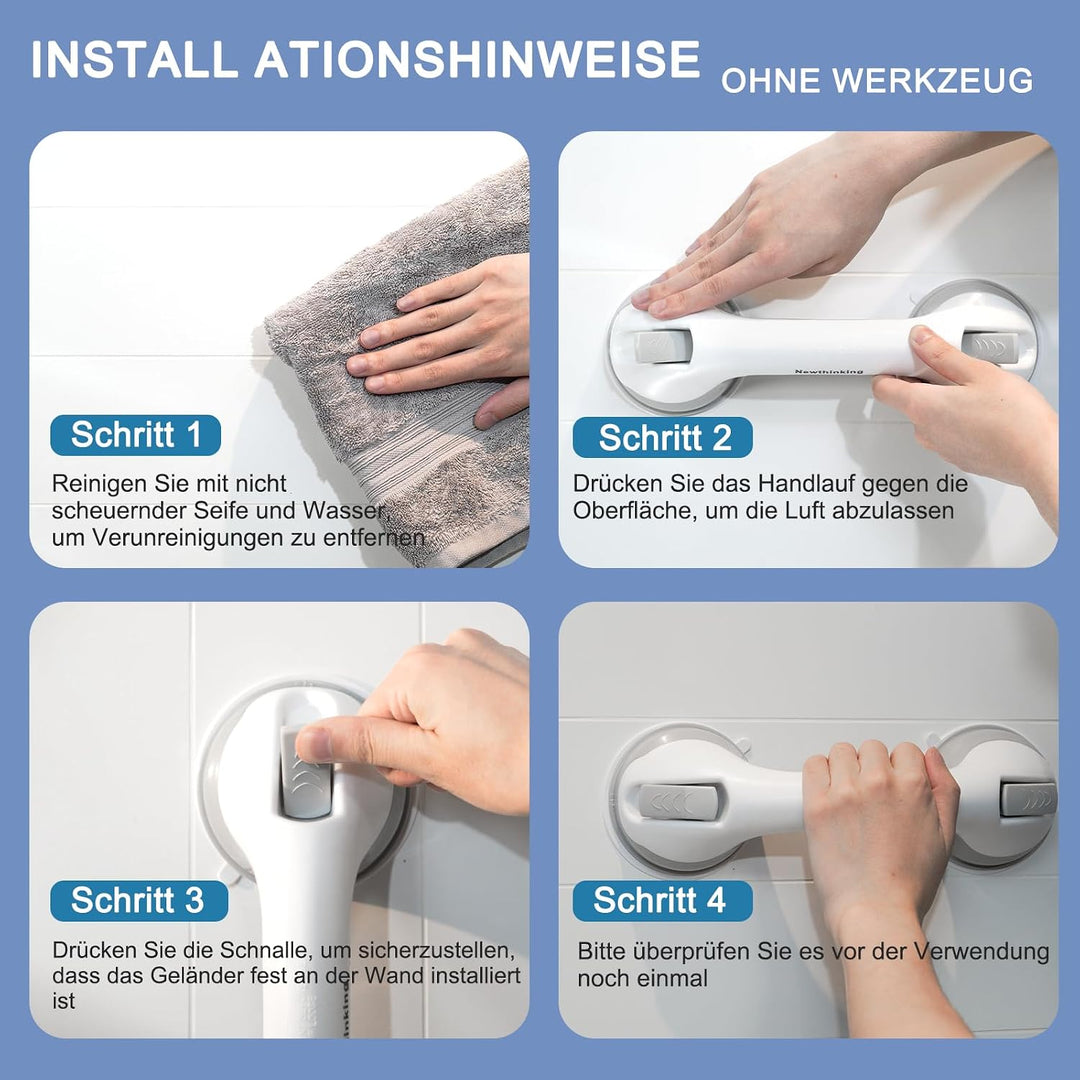 INSTALL ATIONSHINWEISE OHNE WERKZEUG

Schritt 1

Reinigen Sie mit nicht scheuernder Seife und Wasser, um Verunreinigungen zu entfernen

Newthinking

Schritt 2

Drücken Sie das Handlauf gegen die Oberfläche, um die Luft abzulassen

Schritt 3

Drücken Sie die Schnalle, um sicherzustellen, dass das Geländer fest an der Wand installiert ist

Schritt 4

Bitte überprüfen Sie es vor der Verwendung noch einmal