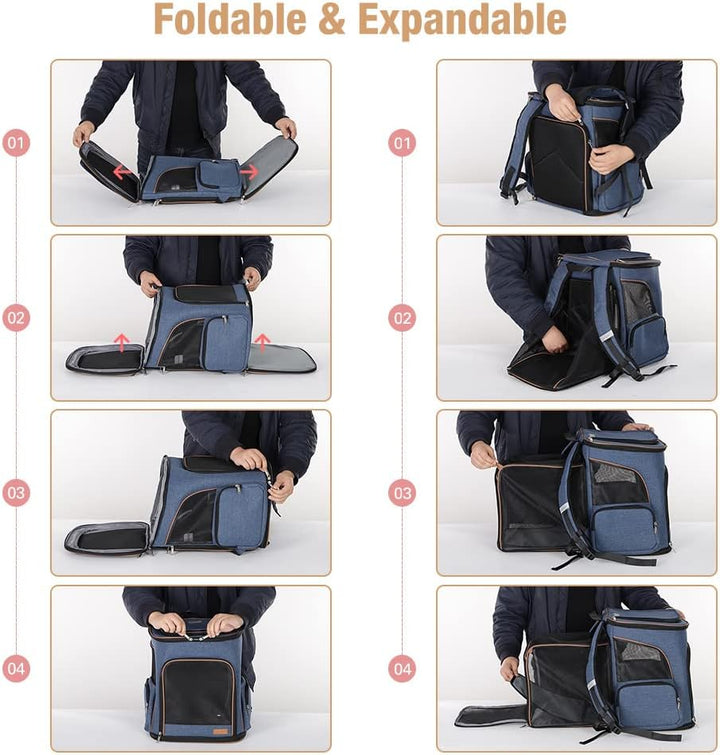 Foldable & Expandable

01

02

03

04

01

02

03

04