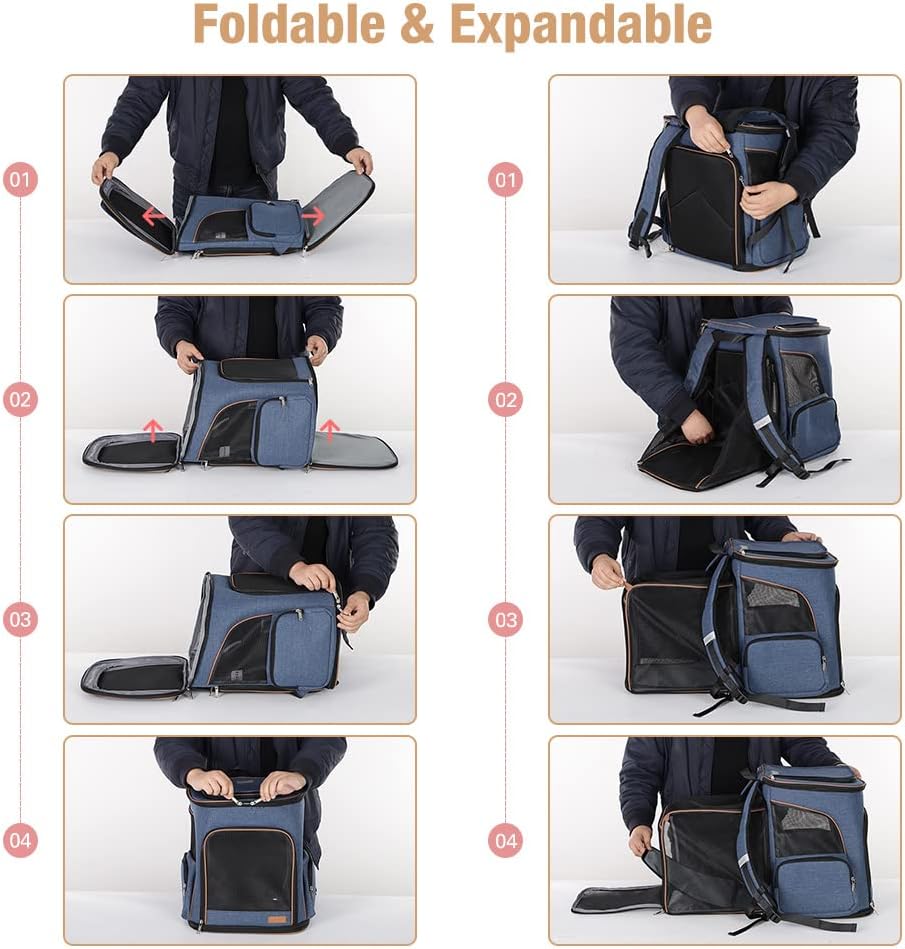 Foldable & Expandable

01

02

03

04

01

02

03

04