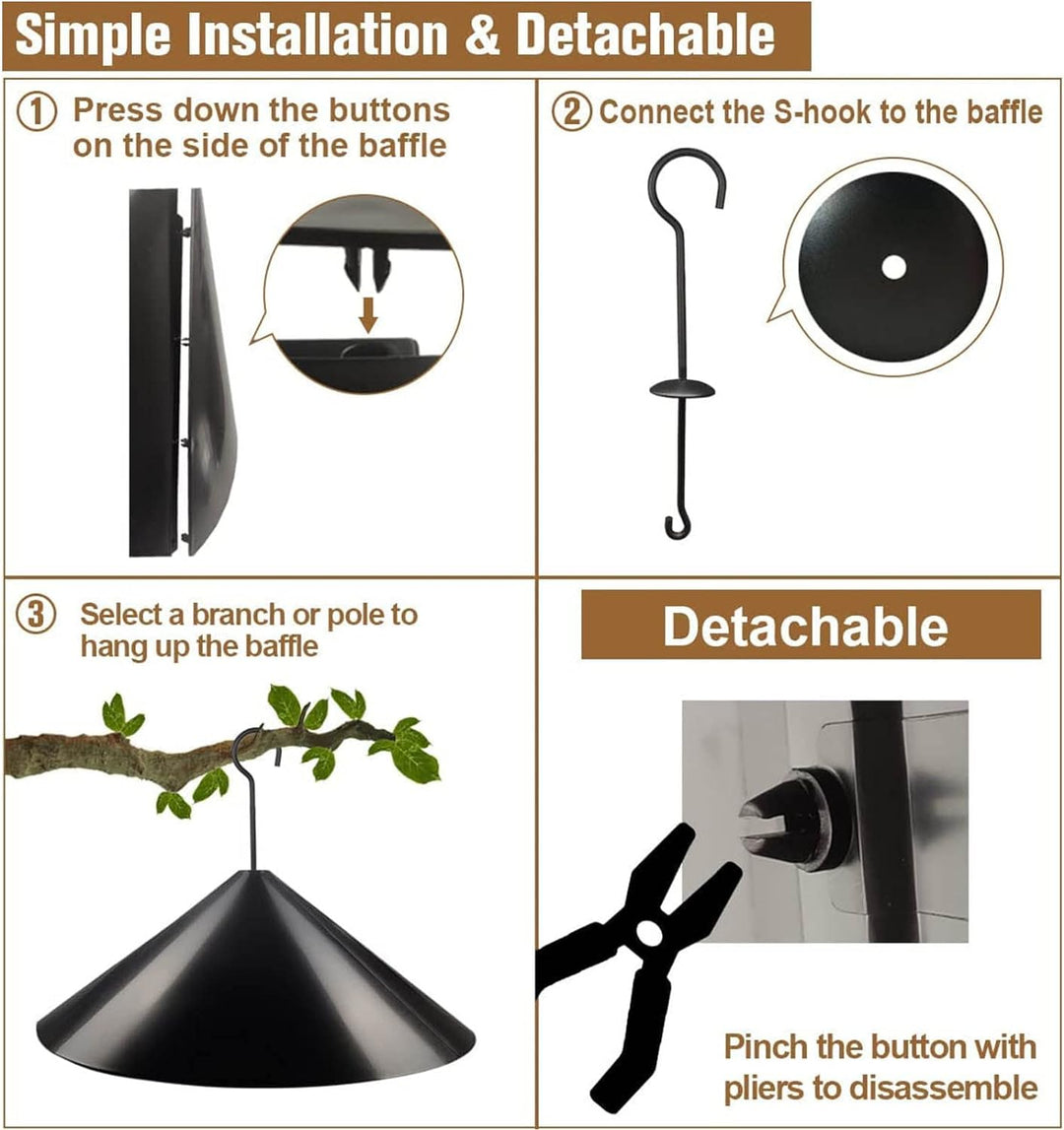 Simple Installation & Detachable

① Press down the buttons on the side of the baffle

② Connect the S-hook to the baffle

③ Select a branch or pole to hang up the baffle

Detachable

Pinch the button with pliers to disassemble