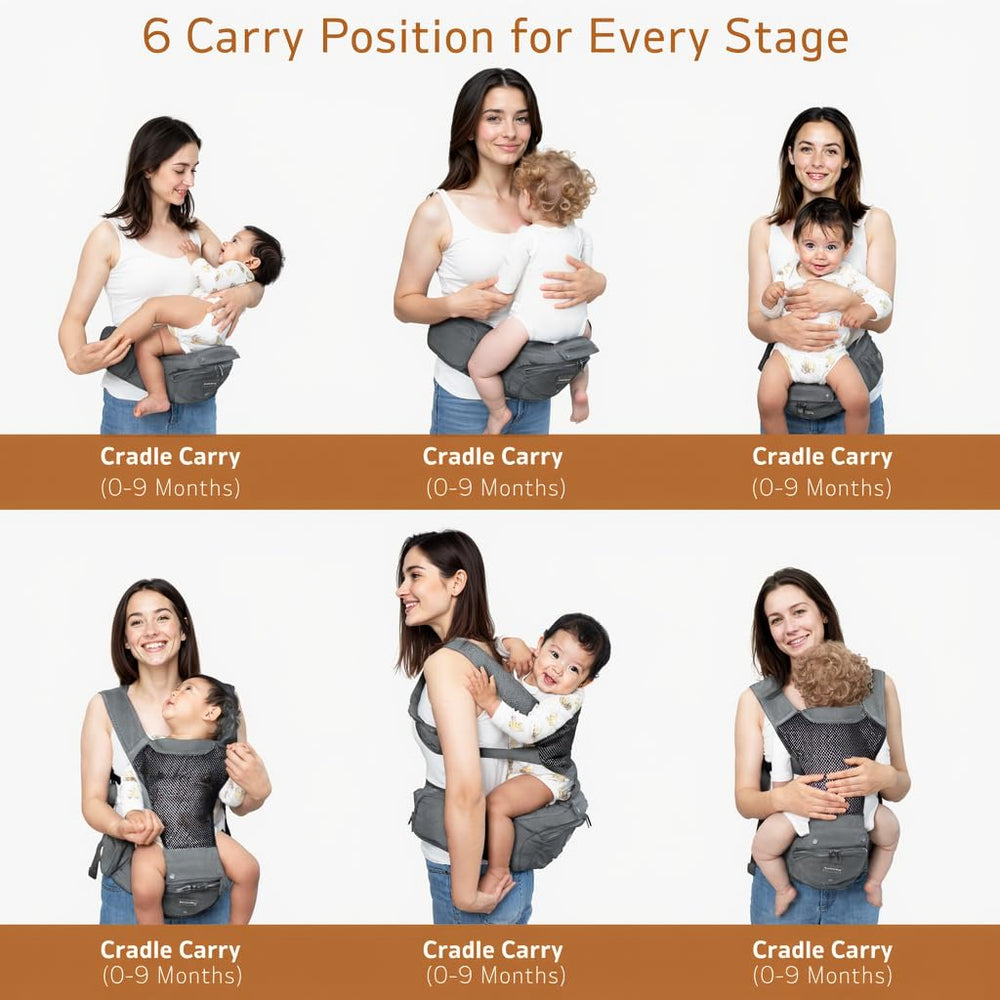 6 Carry Position for Every Stage

Cradle Carry
(0-9 Months)

Cradle Carry
(0-9 Months)

Cradle Carry
(0-9 Months)

Cradle Carry
(0-9 Months)

Cradle Carry
(0-9 Months)

Cradle Carry
(0-9 Months)